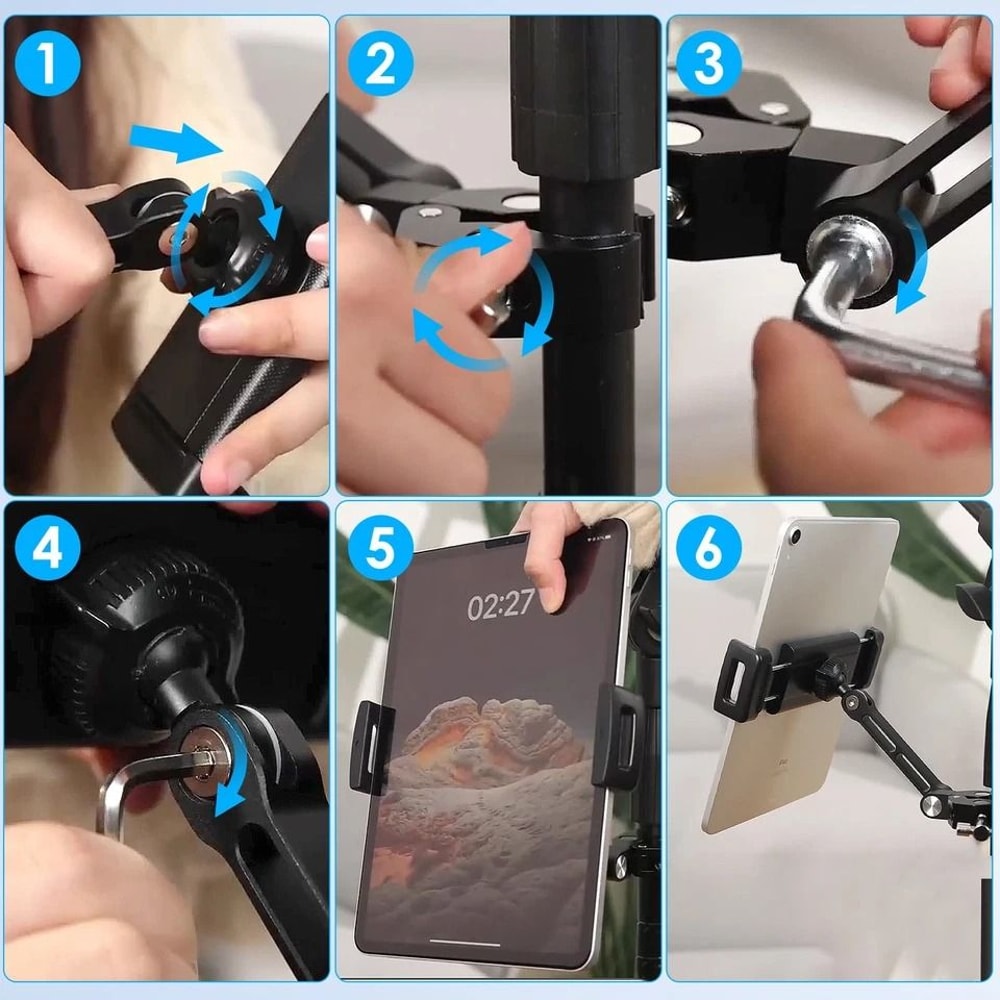 1

2

3

4

5

02:27

6