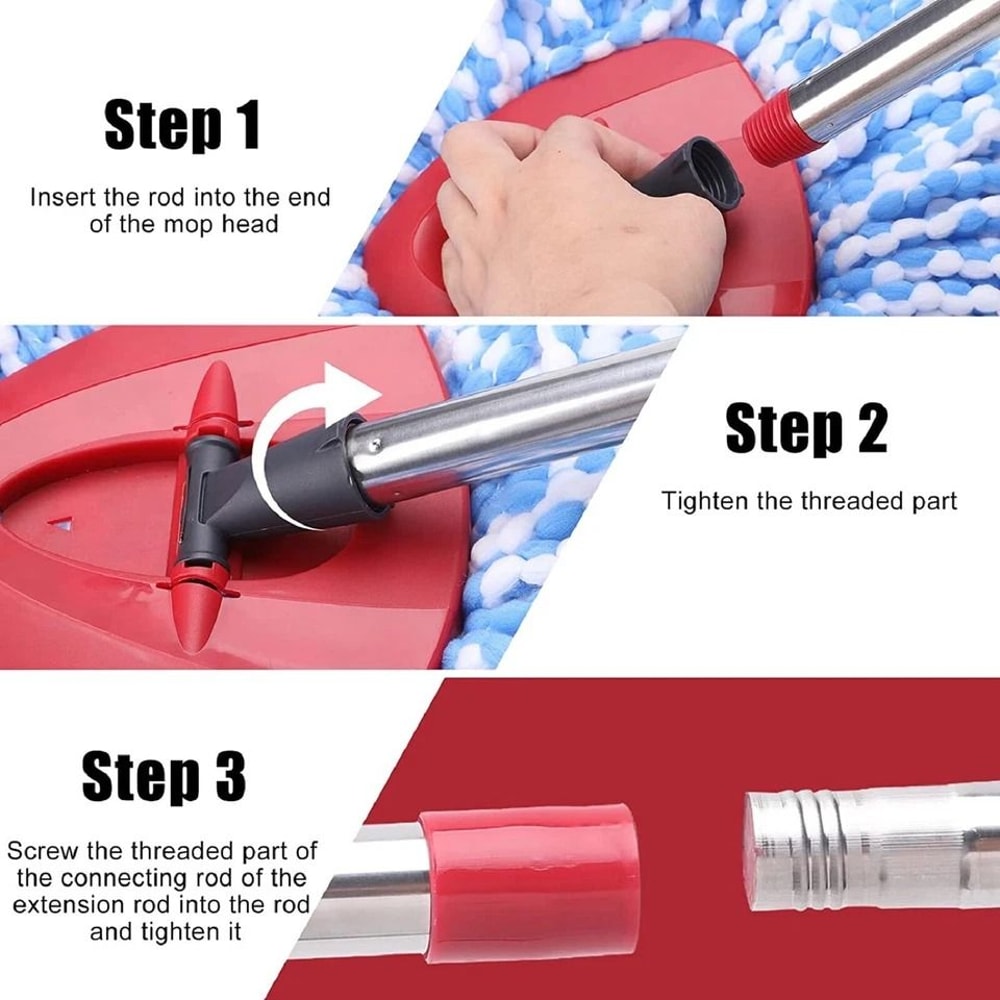 Step 1

Insert the rod into the end of the mop head

Step 2

Tighten the threaded part

Step 3

Screw the threaded part of the connecting rod of the extension rod into the rod and tighten it