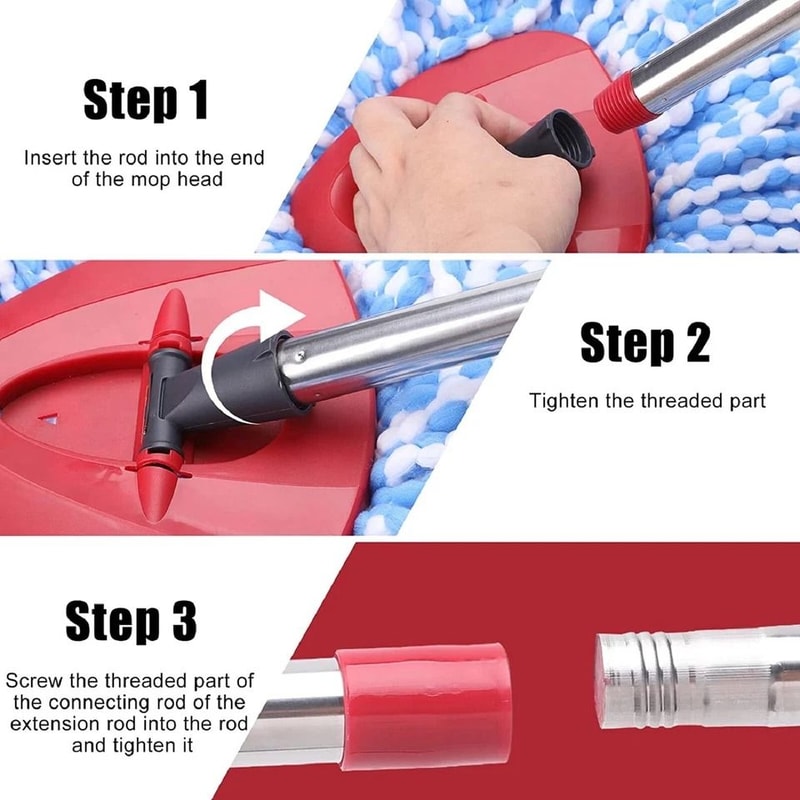 Step 1

Insert the rod into the end of the mop head

Step 2

Tighten the threaded part

Step 3

Screw the threaded part of the connecting rod of the extension rod into the rod and tighten it