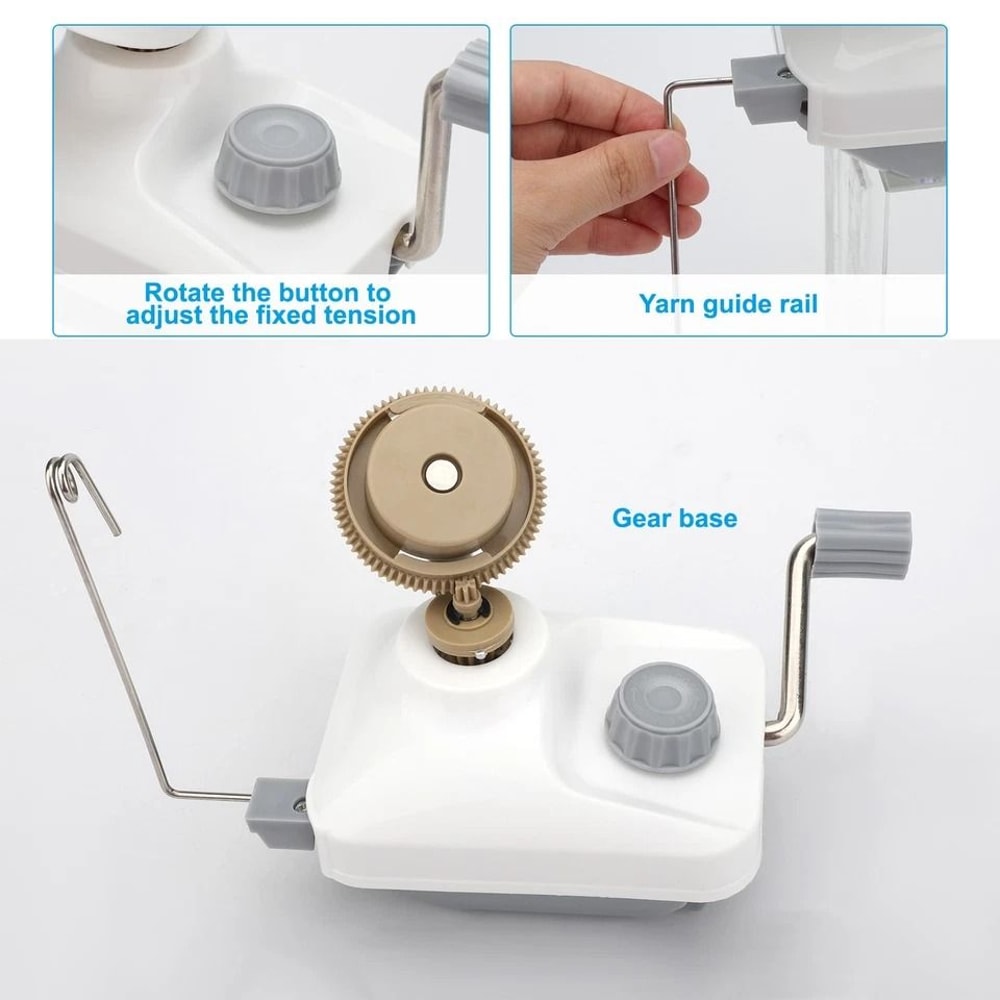 Rotate the button to adjust the fixed tension

Yarn guide rail

Gear base