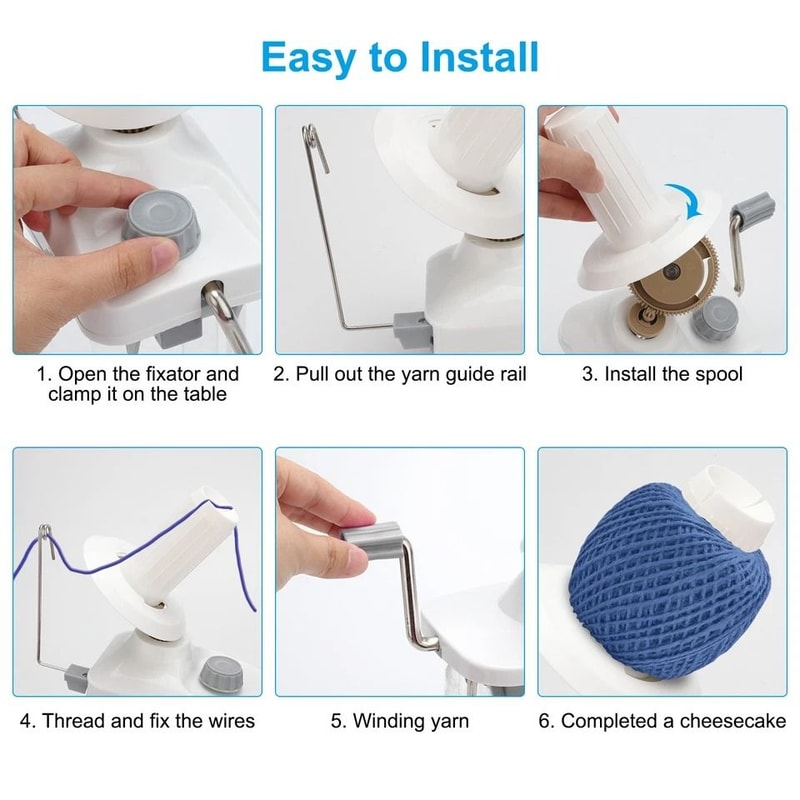 Easy to Install

1. Open the fixator and clamp it on the table

2. Pull out the yarn guide rail

3. Install the spool

4. Thread and fix the wires

5. Winding yarn

6. Completed a cheesecake