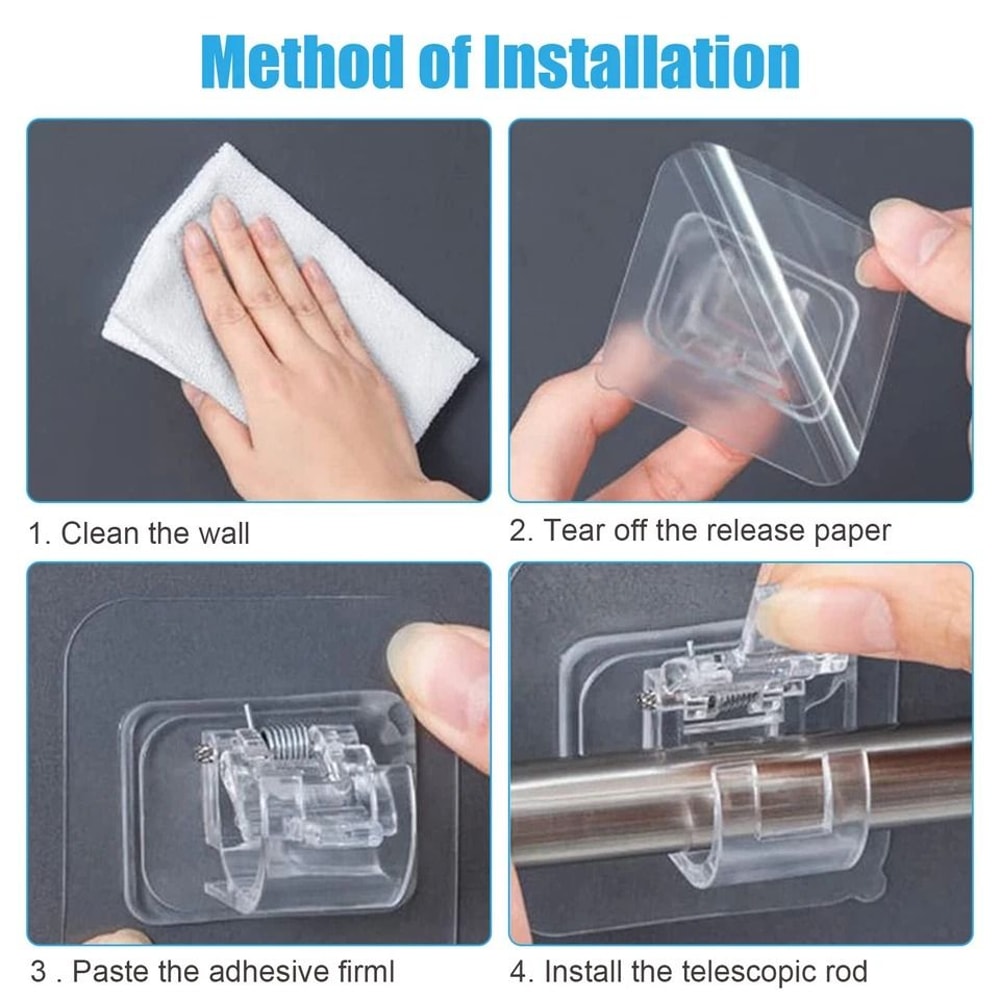 Method of Installation

1. Clean the wall

2. Tear off the release paper

3 . Paste the adhesive firml

4. Install the telescopic rod