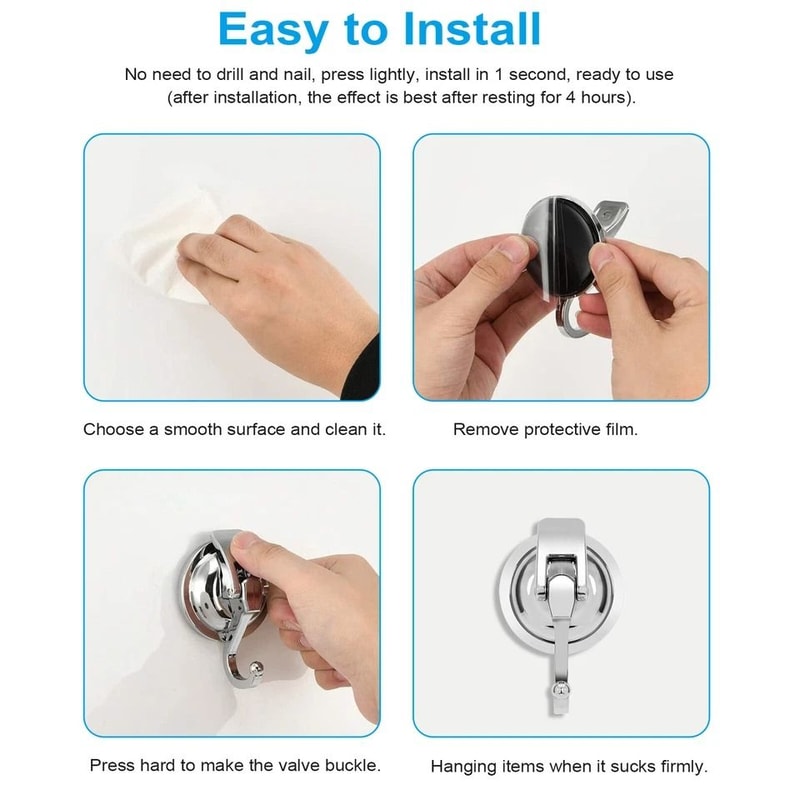 Easy to Install

No need to drill and nail, press lightly, install in 1 second, ready to use (after installation, the effect is best after resting for 4 hours).

Choose a smooth surface and clean it.

Remove protective film.

Press hard to make the valve buckle.

Hanging items when it sucks firmly.