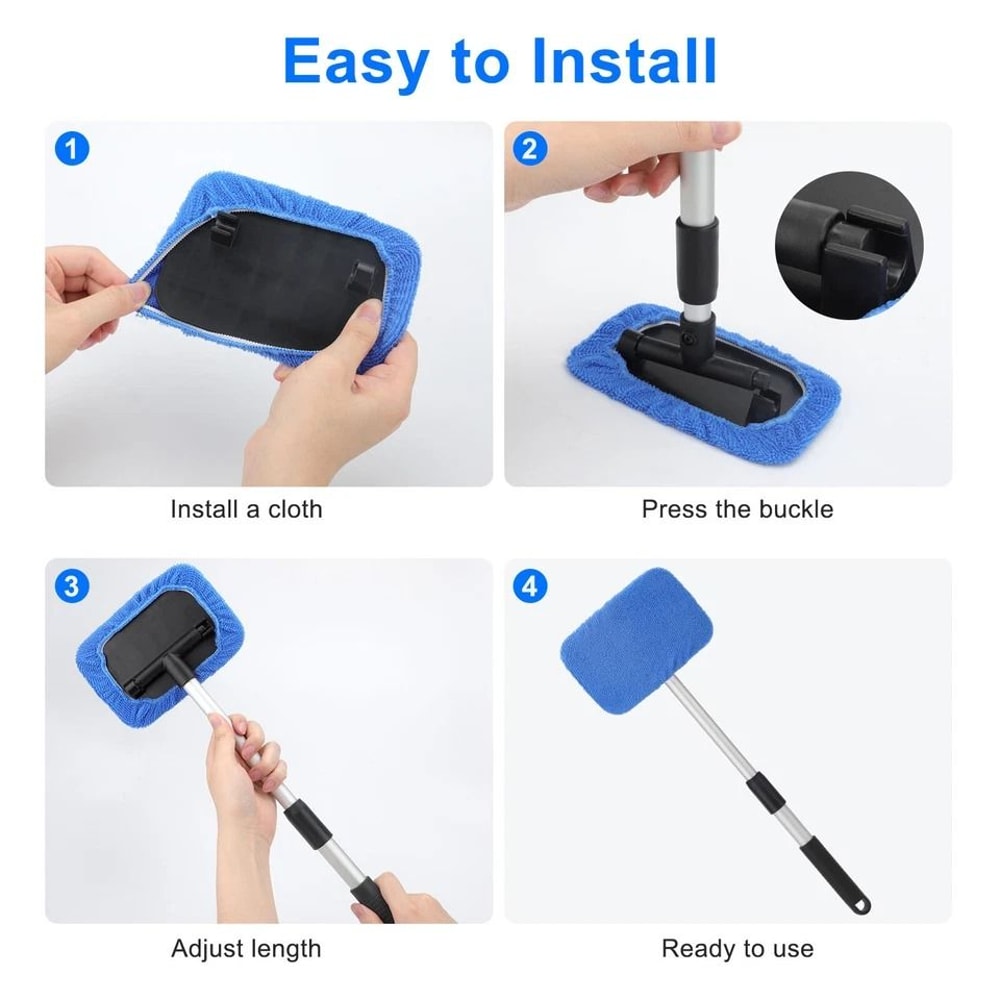 Easy to Install

1

Install a cloth

2

Press the buckle

3

Adjust length

4

Ready to use