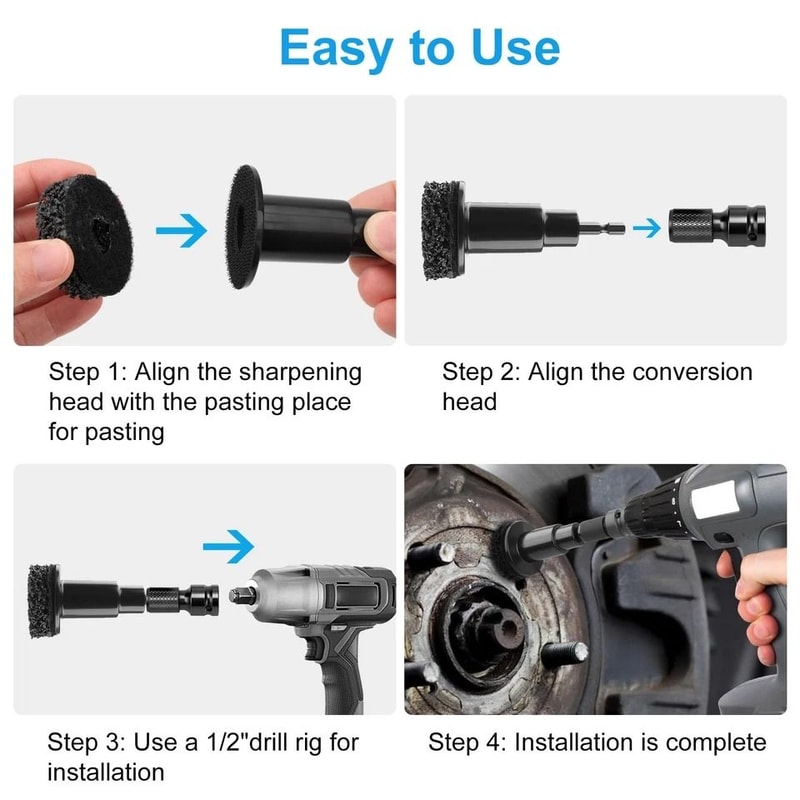 Easy to Use

Step 1: Align the sharpening head with the pasting place for pasting

Step 2: Align the conversion head

Step 3: Use a 1/2"drill rig for installation

Step 4: Installation is complete