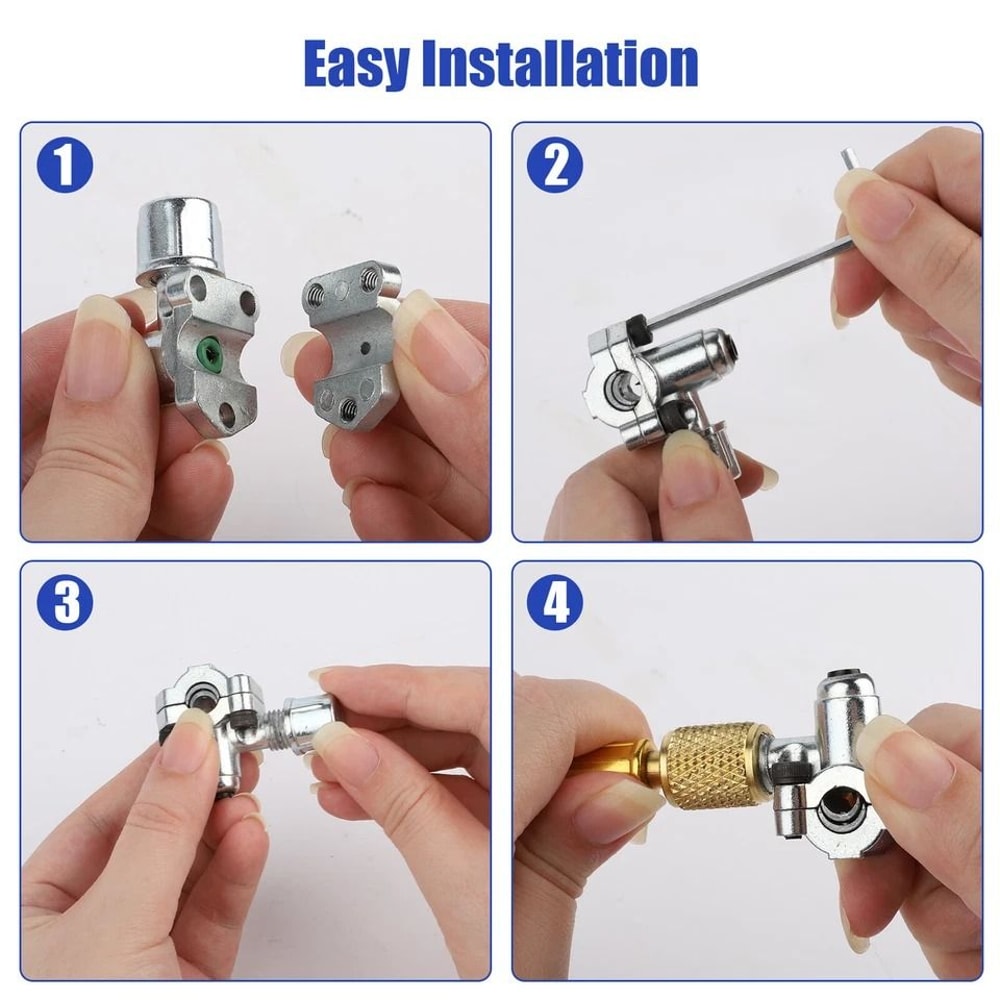 Easy Installation

1

2

3

4