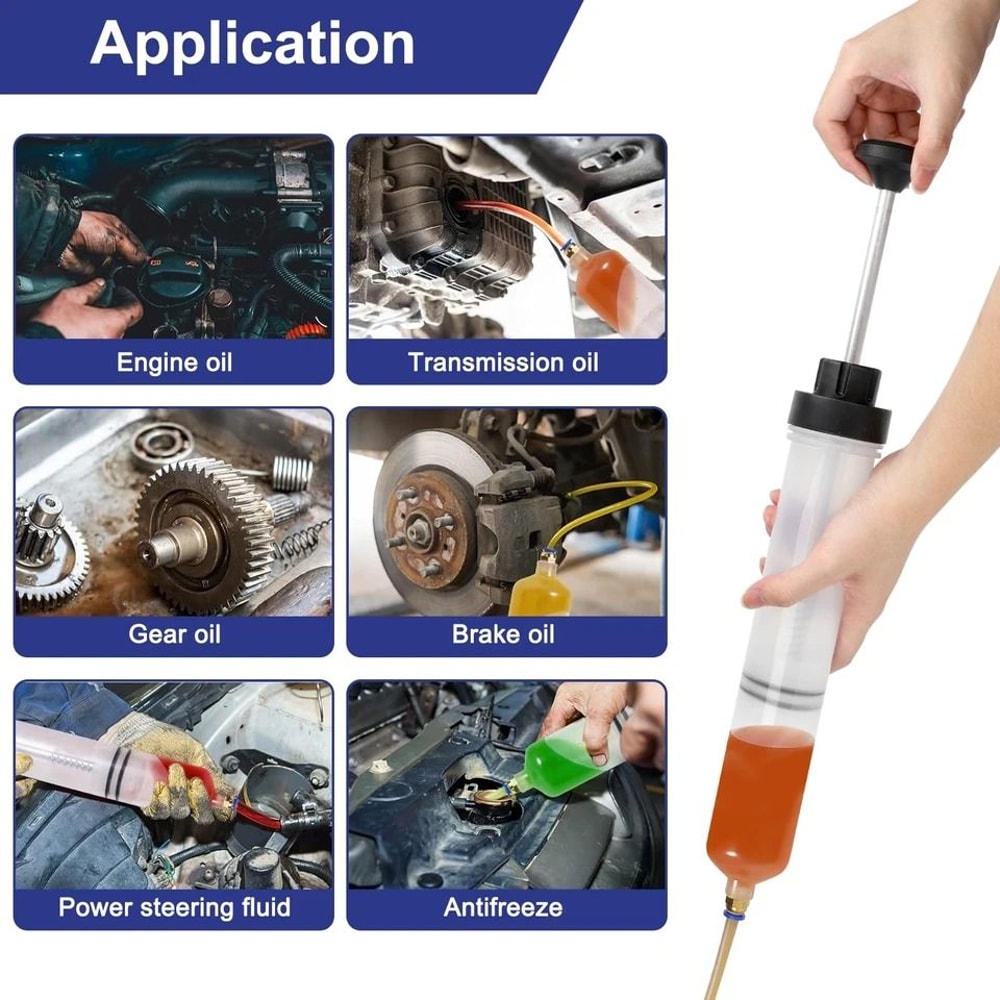 Application

Engine oil

Transmission oil

Gear oil

Brake oil

Power steering fluid

Antifreeze