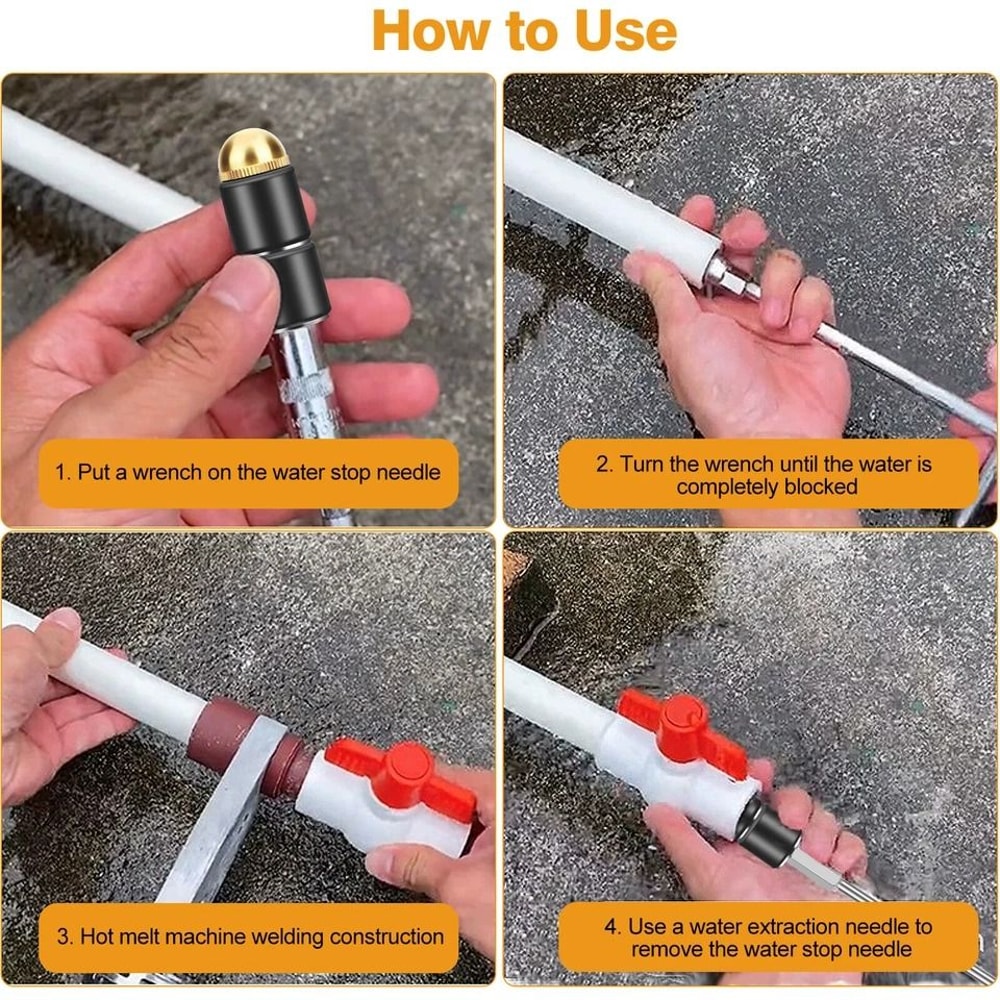 How to Use

1. Put a wrench on the water stop needle

2. Turn the wrench until the water is completely blocked

3. Hot melt machine welding construction

4. Use a water extraction needle to remove the water stop needle