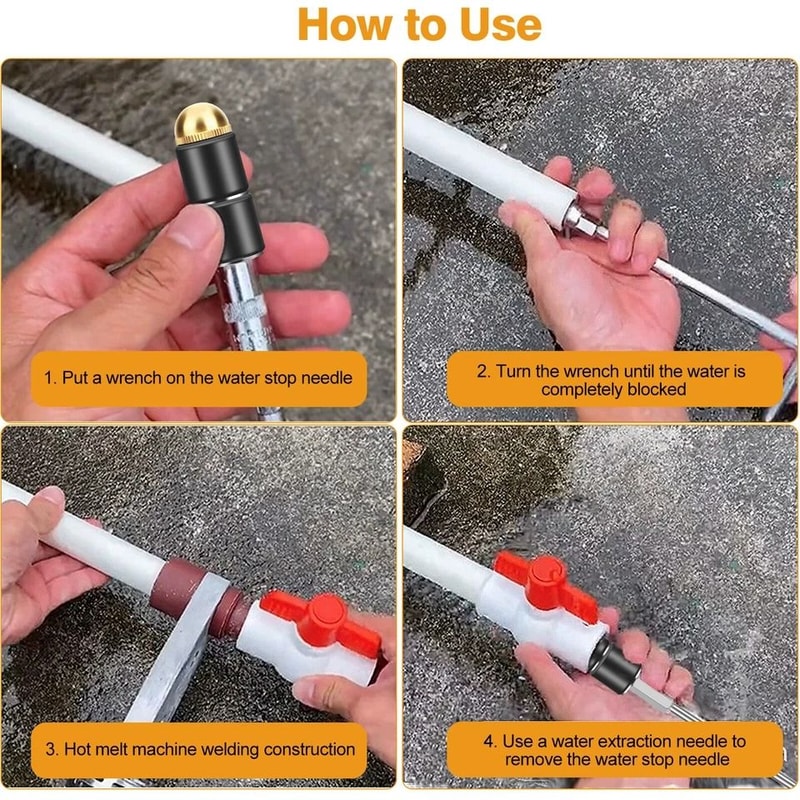 How to Use

1. Put a wrench on the water stop needle

2. Turn the wrench until the water is completely blocked

3. Hot melt machine welding construction

4. Use a water extraction needle to remove the water stop needle