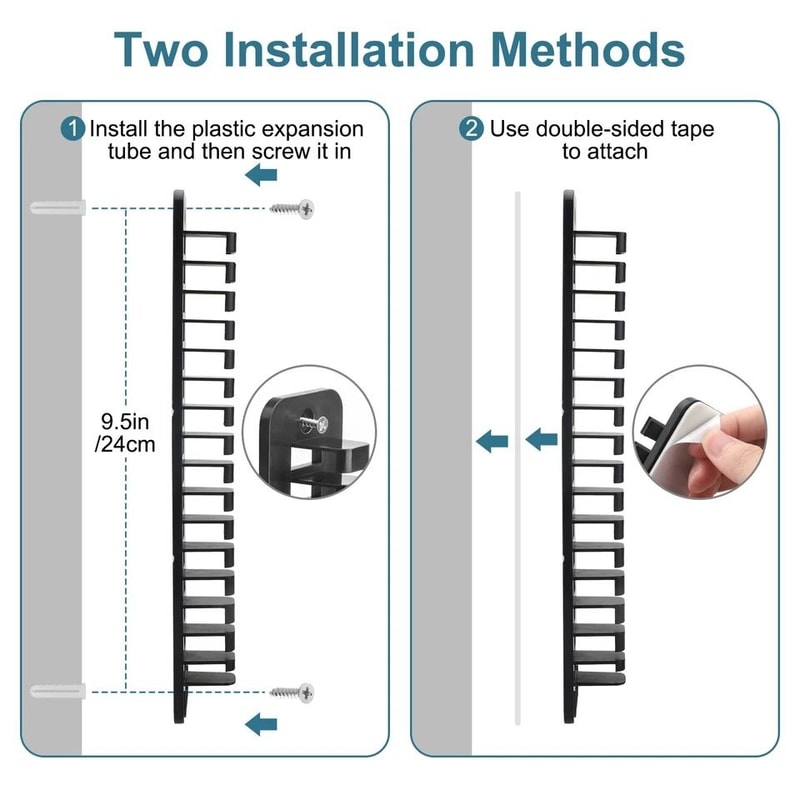 Two Installation Methods

1 Install the plastic expansion tube and then screw it in

9.5in /24cm

2 Use double-sided tape to attach