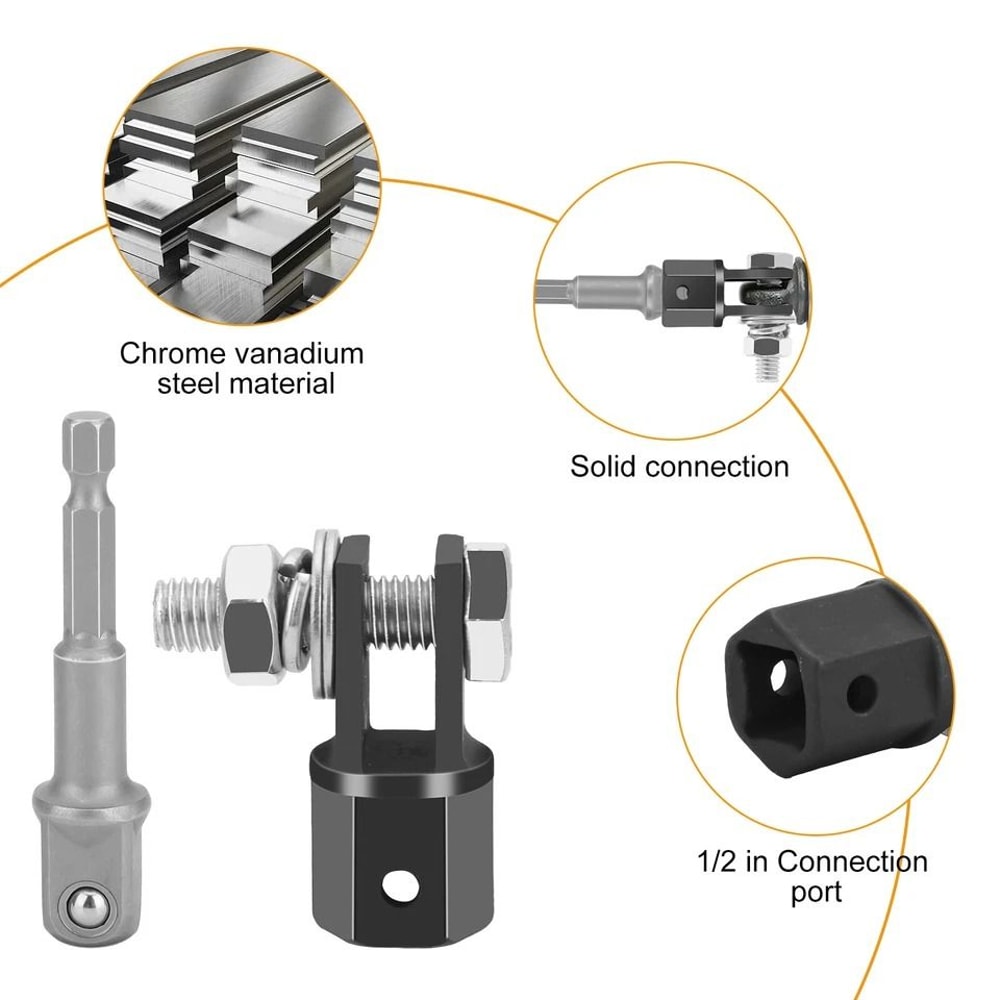 Chrome vanadium steel material

Solid connection

1/2 in Connection port