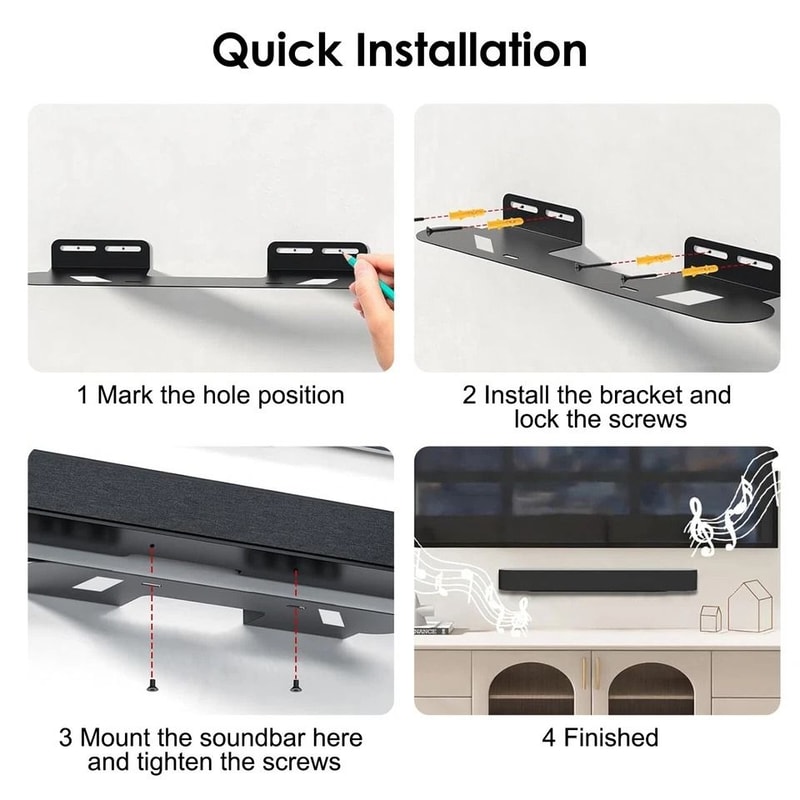 Quick Installation

1 Mark the hole position

2 Install the bracket and lock the screws

3 Mount the soundbar here and tighten the screws

4 Finished