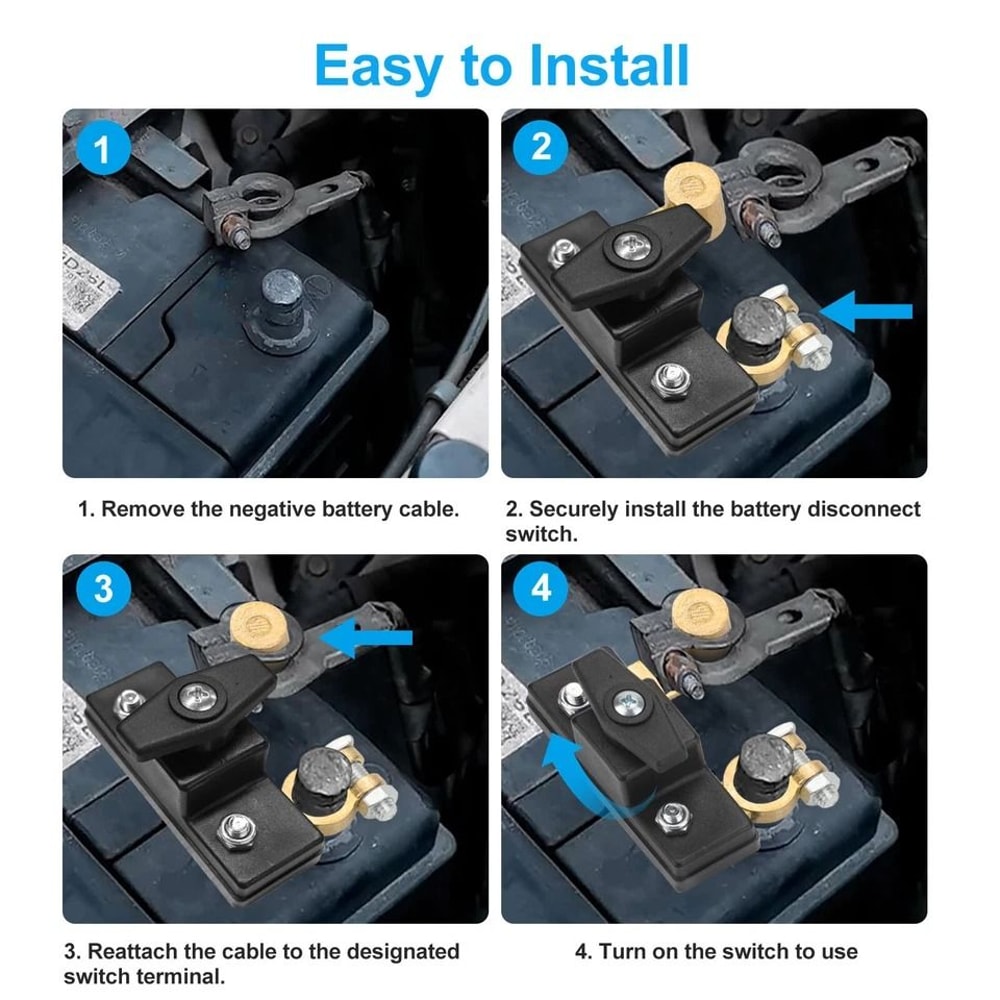 Easy to Install

1

2

1. Remove the negative battery cable.

2. Securely install the battery disconnect switch.

3

4

3. Reattach the cable to the designated switch terminal.

4. Turn on the switch to use