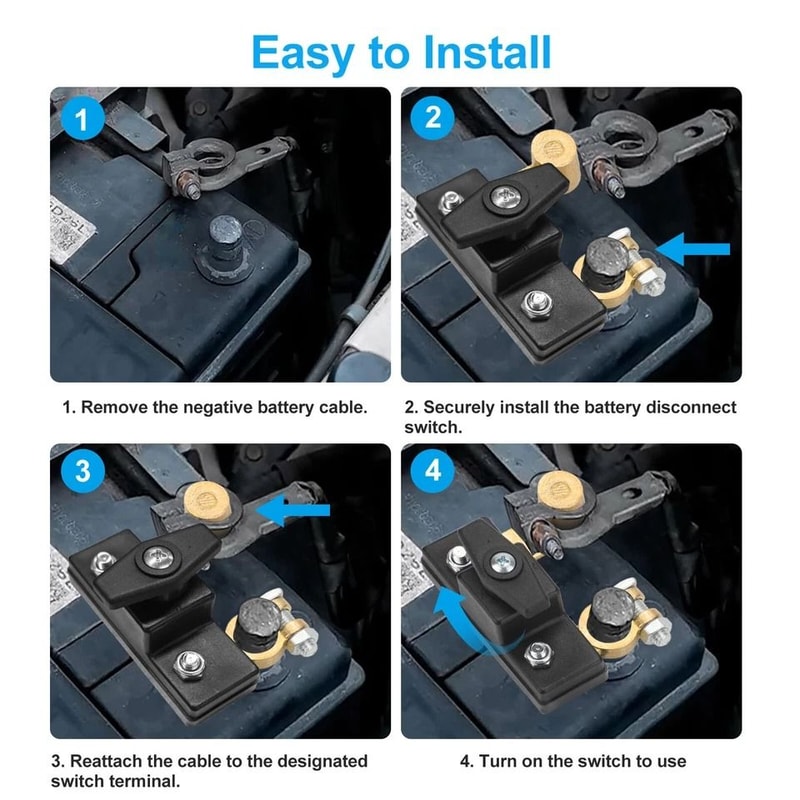 Easy to Install

1

2

1. Remove the negative battery cable.

2. Securely install the battery disconnect switch.

3

4

3. Reattach the cable to the designated switch terminal.

4. Turn on the switch to use