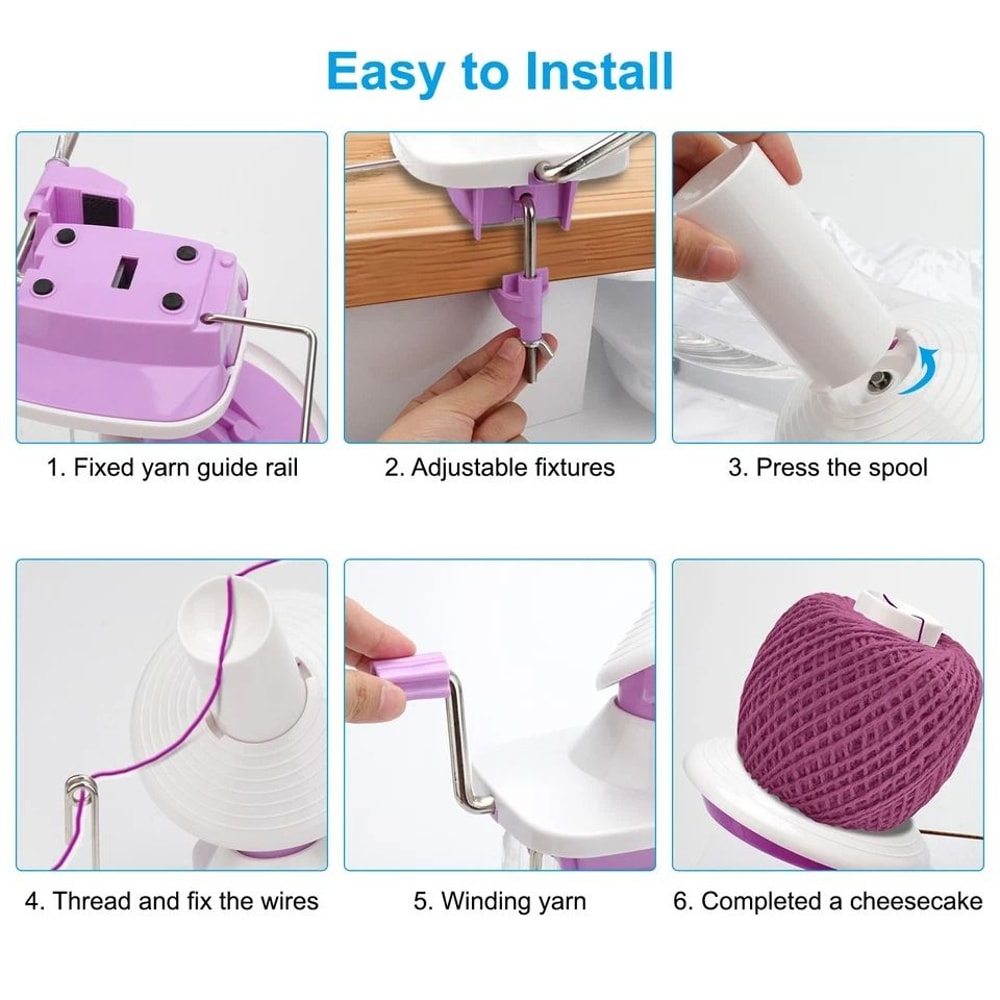 Easy to Install

1. Fixed yarn guide rail

2. Adjustable fixtures

3. Press the spool

4. Thread and fix the wires

5. Winding yarn

6. Completed a cheesecake