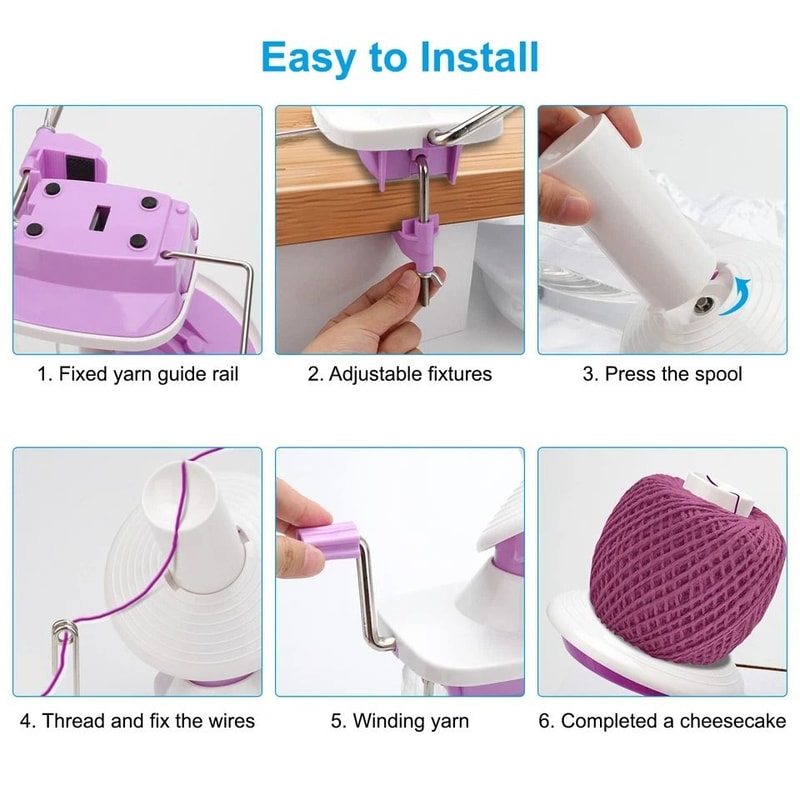 Easy to Install

1. Fixed yarn guide rail

2. Adjustable fixtures

3. Press the spool

4. Thread and fix the wires

5. Winding yarn

6. Completed a cheesecake