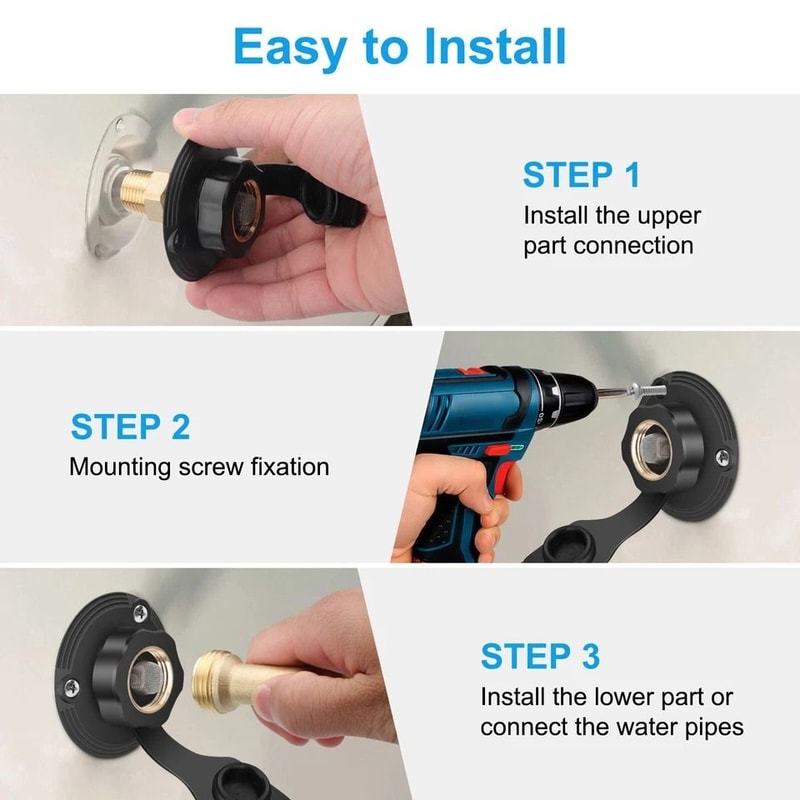 Easy to Install

STEP 1
Install the upper part connection

STEP 2
Mounting screw fixation

STEP 3
Install the lower part or connect the water pipes