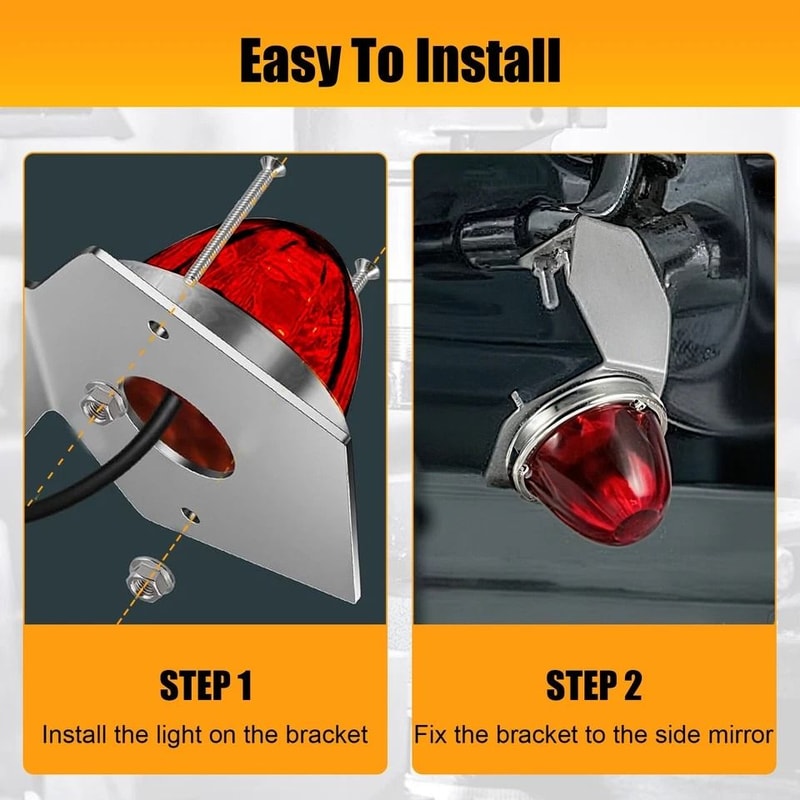 Easy To Install

STEP 1
Install the light on the bracket

STEP 2
Fix the bracket to the side mirror