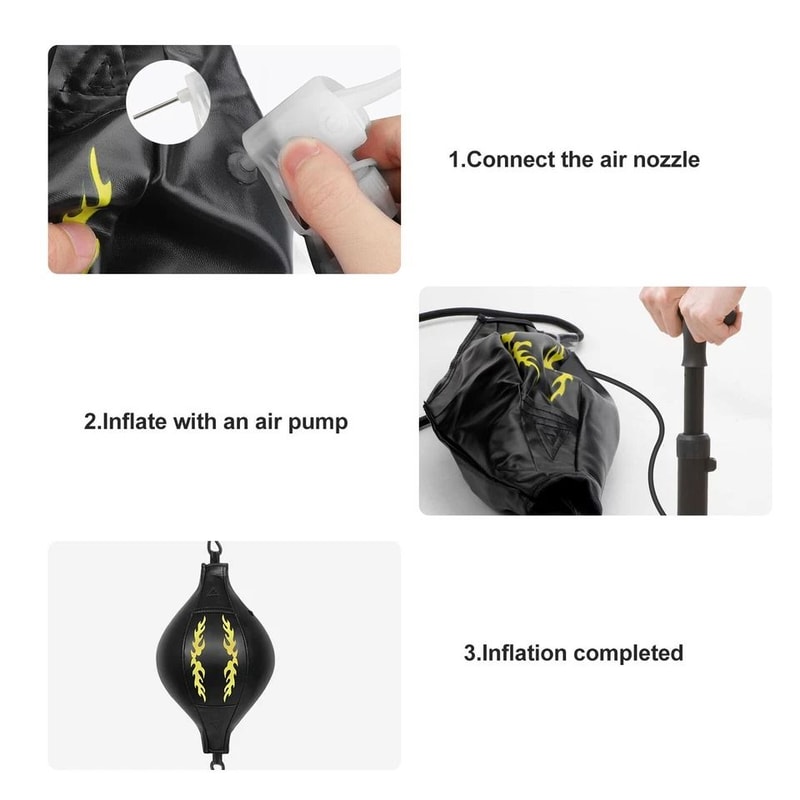 1.Connect the air nozzle

2.Inflate with an air pump

3.Inflation completed