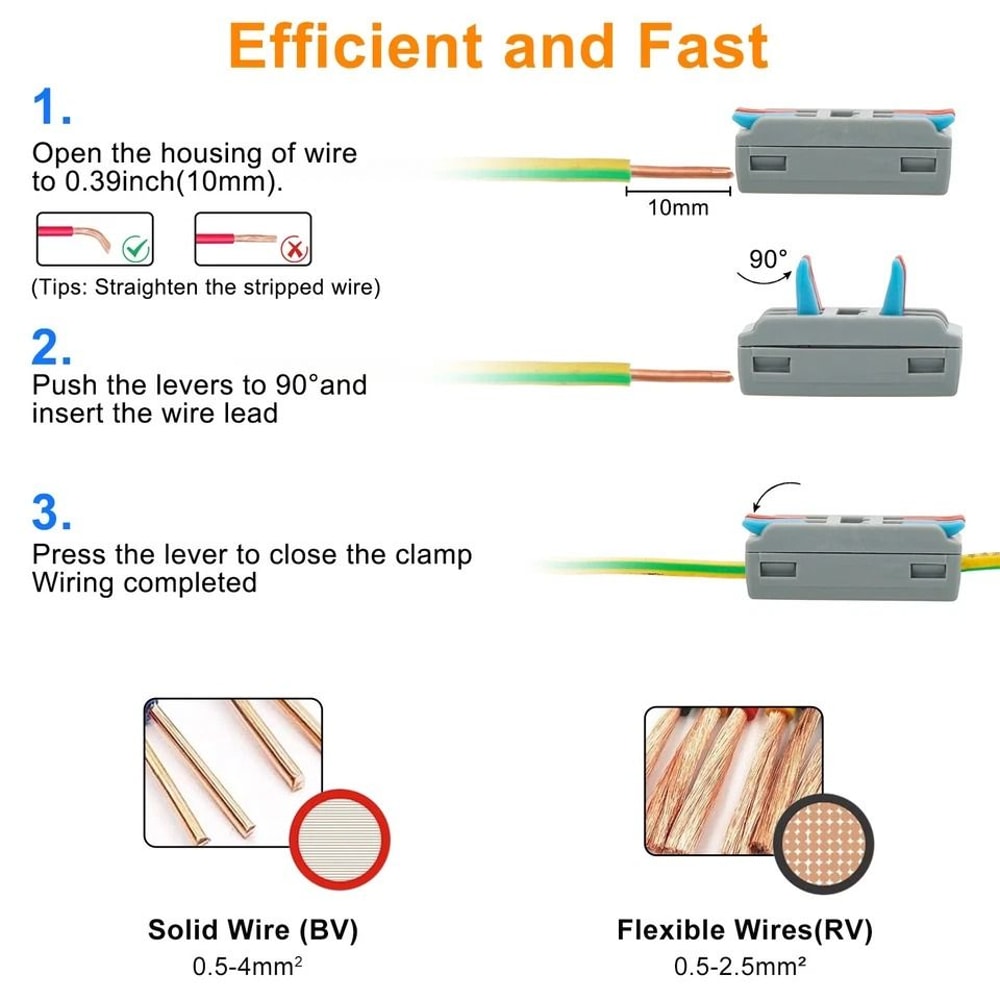 Efficient and Fast

1.
Open the housing of wire to 0.39inch(10mm).

10mm

(Tips: Straighten the stripped wire)

90°

2.
Push the levers to 90°and insert the wire lead

3.
Press the lever to close the clamp
Wiring completed

Solid Wire (BV)
0.5-4mm²

Flexible Wires(RV)
0.5-2.5mm²