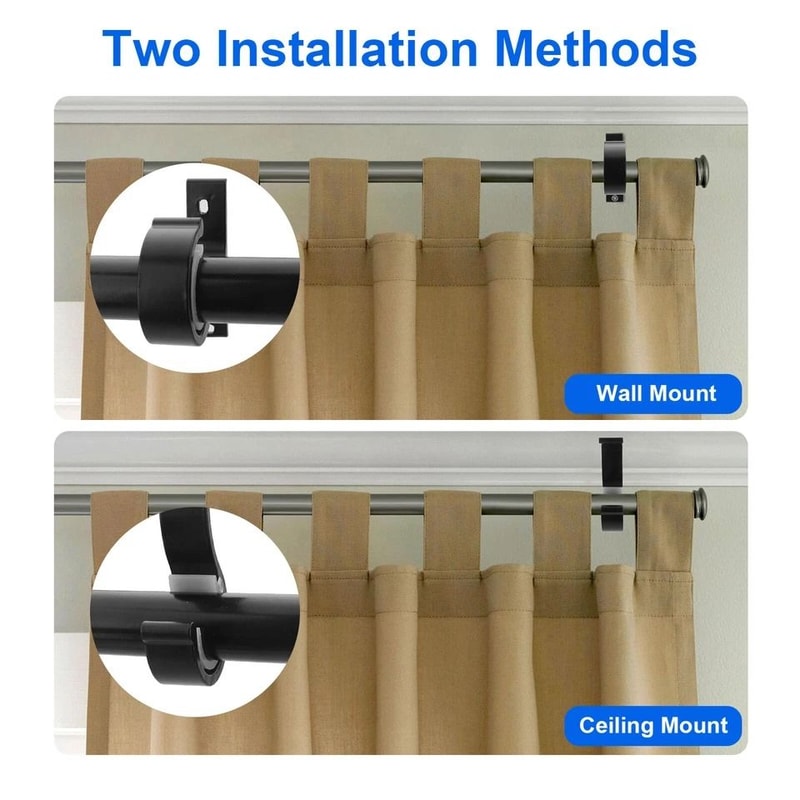 Two Installation Methods

Wall Mount

Ceiling Mount