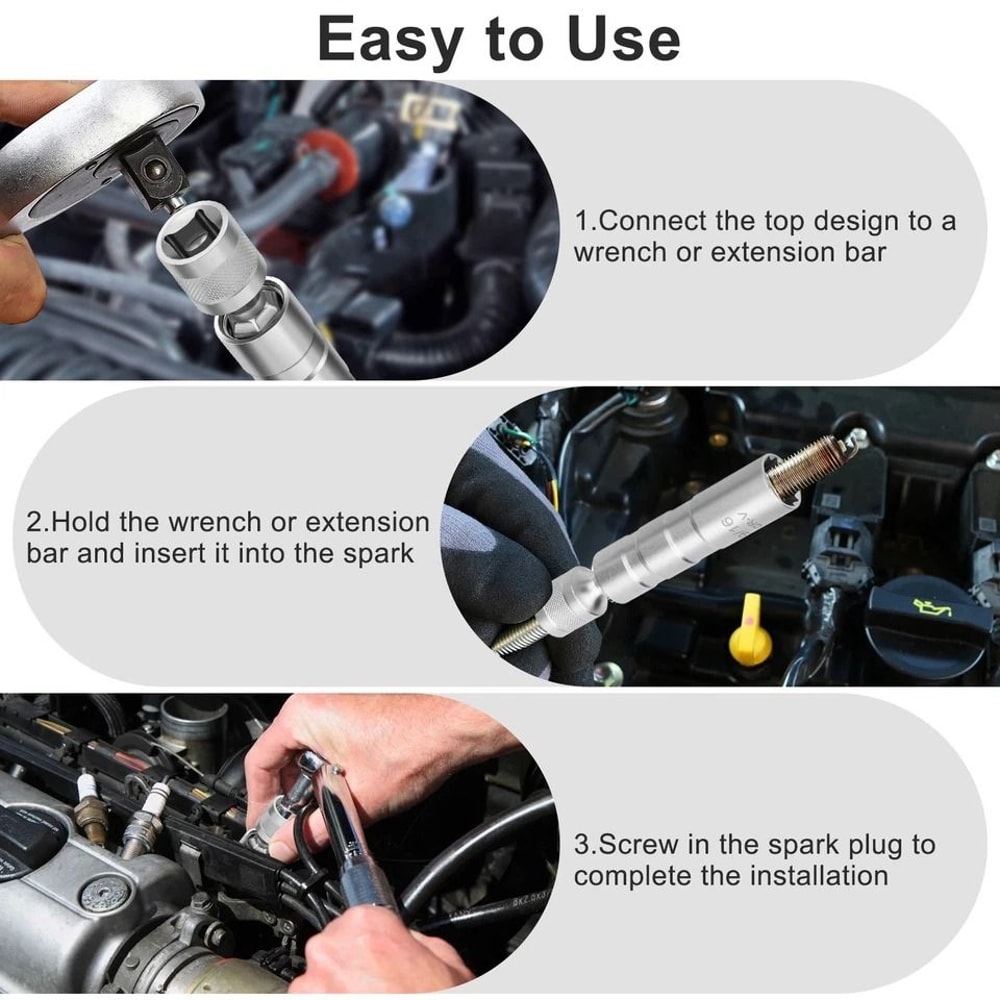 Easy to Use

1.Connect the top design to a wrench or extension bar

2.Hold the wrench or extension bar and insert it into the spark

3.Screw in the spark plug to complete the installation