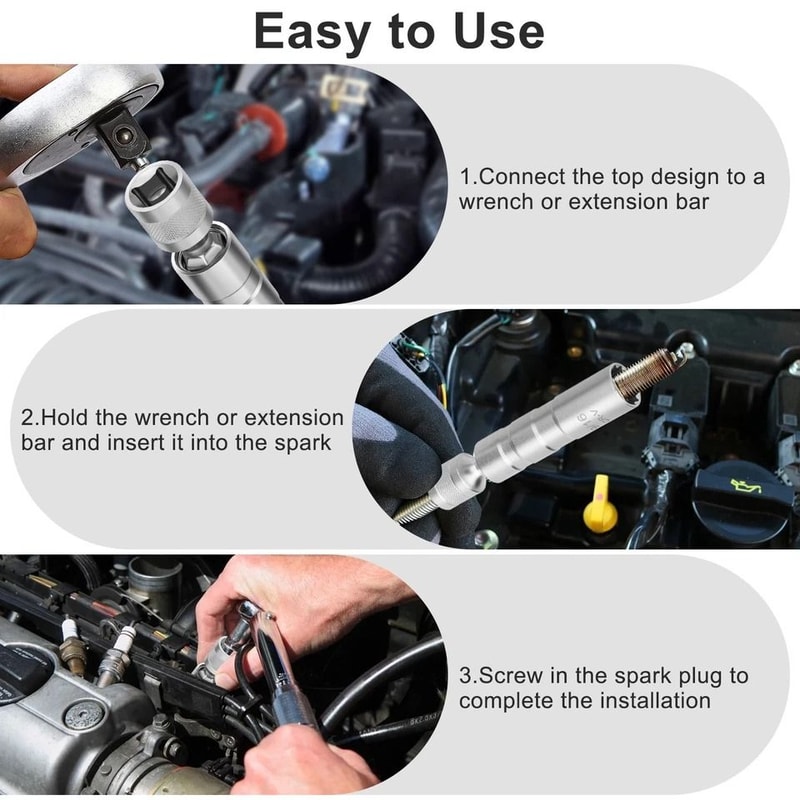 Easy to Use

1.Connect the top design to a wrench or extension bar

2.Hold the wrench or extension bar and insert it into the spark

3.Screw in the spark plug to complete the installation