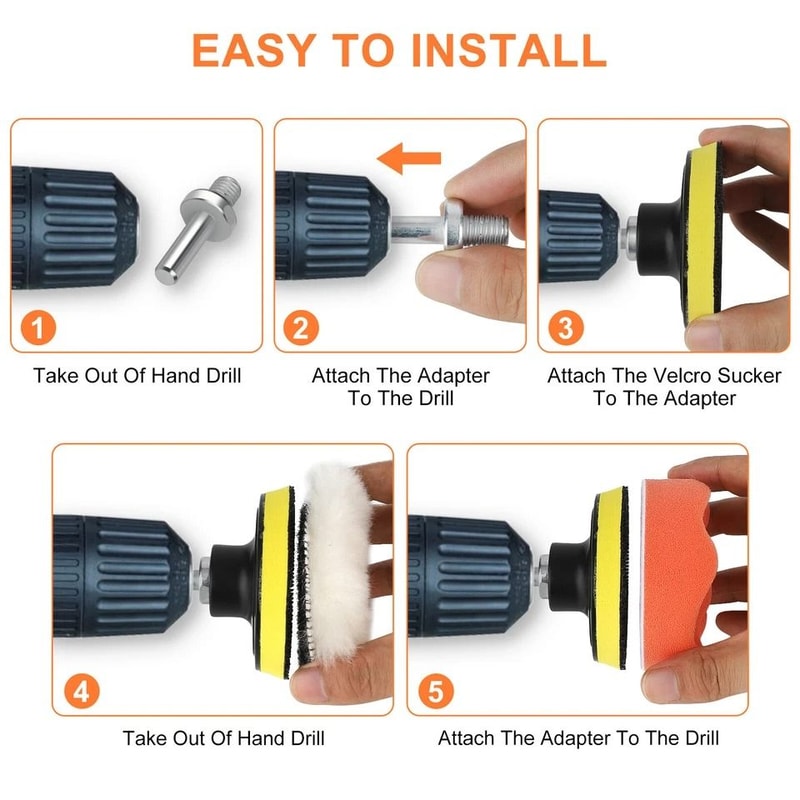 EASY TO INSTALL

1

Take Out Of Hand Drill

2

Attach The Adapter To The Drill

3

Attach The Velcro Sucker To The Adapter

4

Take Out Of Hand Drill

5

Attach The Adapter To The Drill