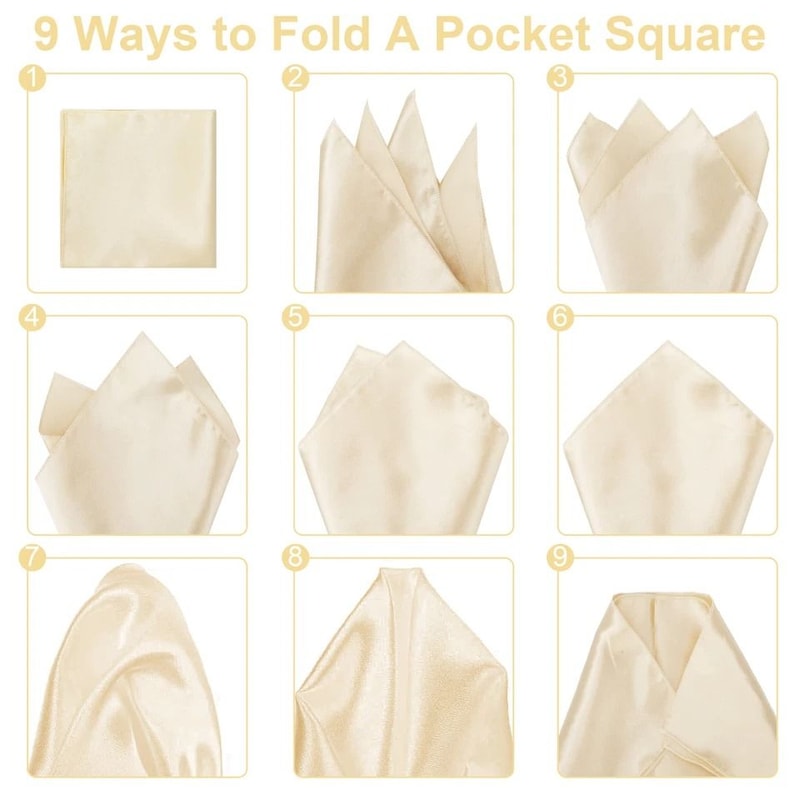 9 Ways to Fold A Pocket Square

1

2

3

4

5

6

7

8

9