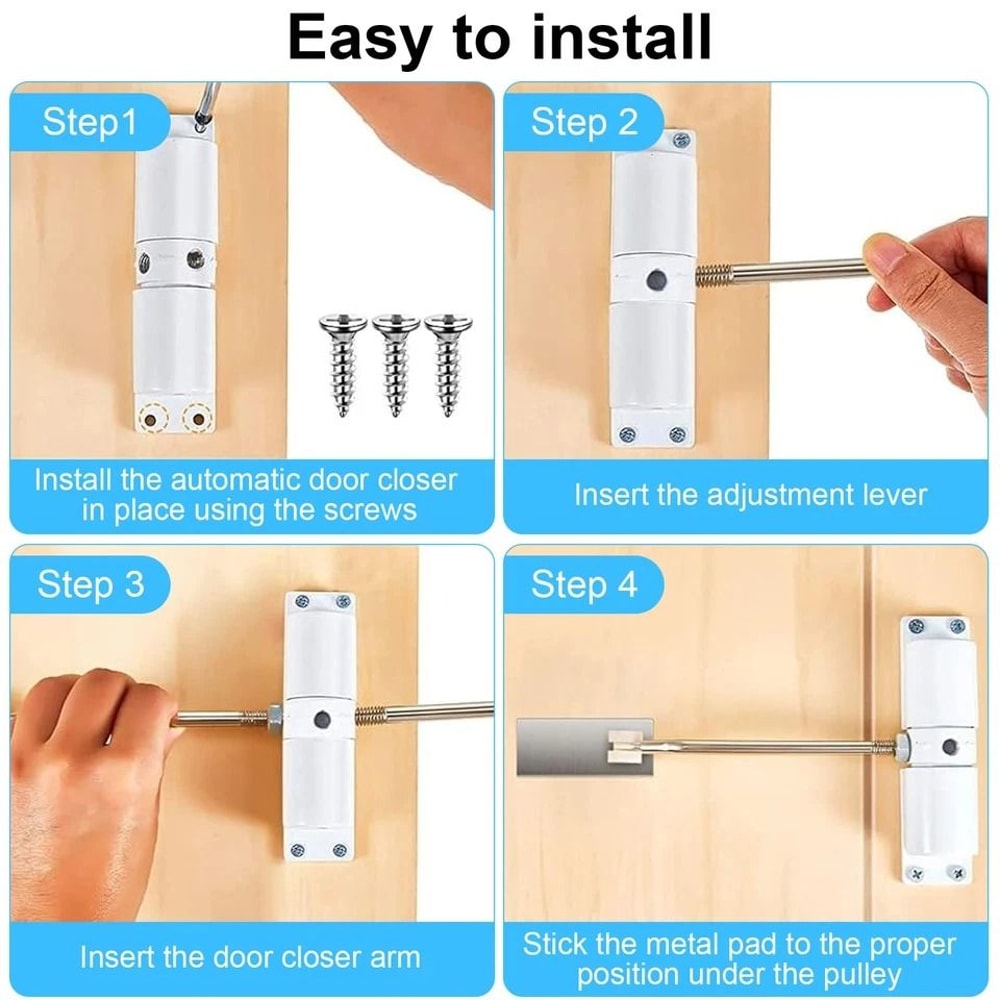 Easy to install

Step1

Install the automatic door closer in place using the screws

Step 2

Insert the adjustment lever

Step 3

Insert the door closer arm

Step 4

Stick the metal pad to the proper position under the pulley