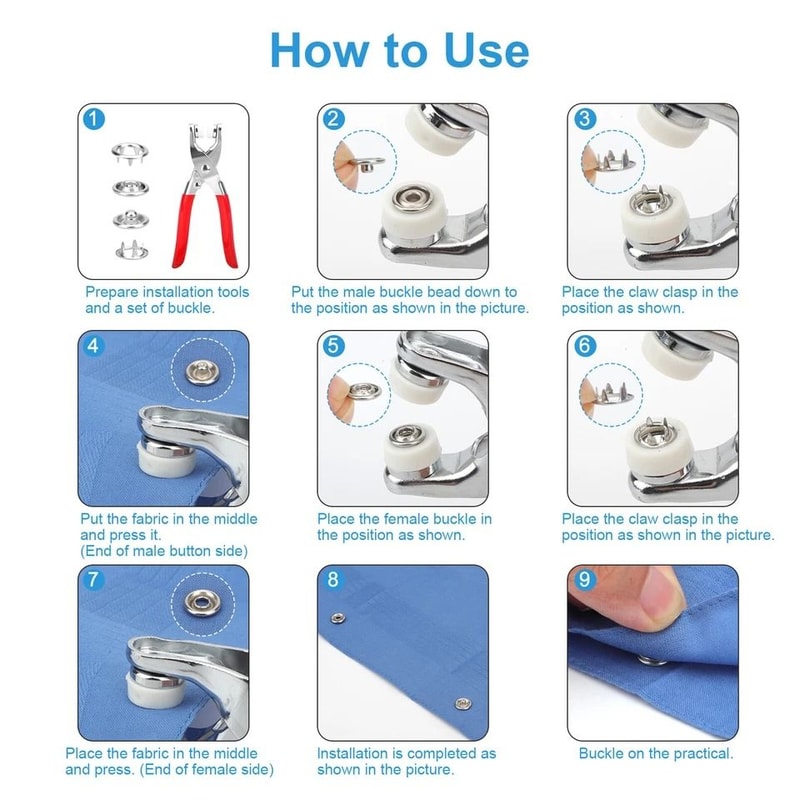 How to Use

1
Prepare installation tools and a set of buckle.

2
Put the male buckle bead down to the position as shown in the picture.

3
Place the claw clasp in the position as shown.

4
Put the fabric in the middle and press it.
(End of male button side)

5
Place the female buckle in the position as shown.

6
Place the claw clasp in the position as shown in the picture.

7
Place the fabric in the middle and press. (End of female side)

8
Installation is completed as shown in the picture.

9
Buckle on the practical.