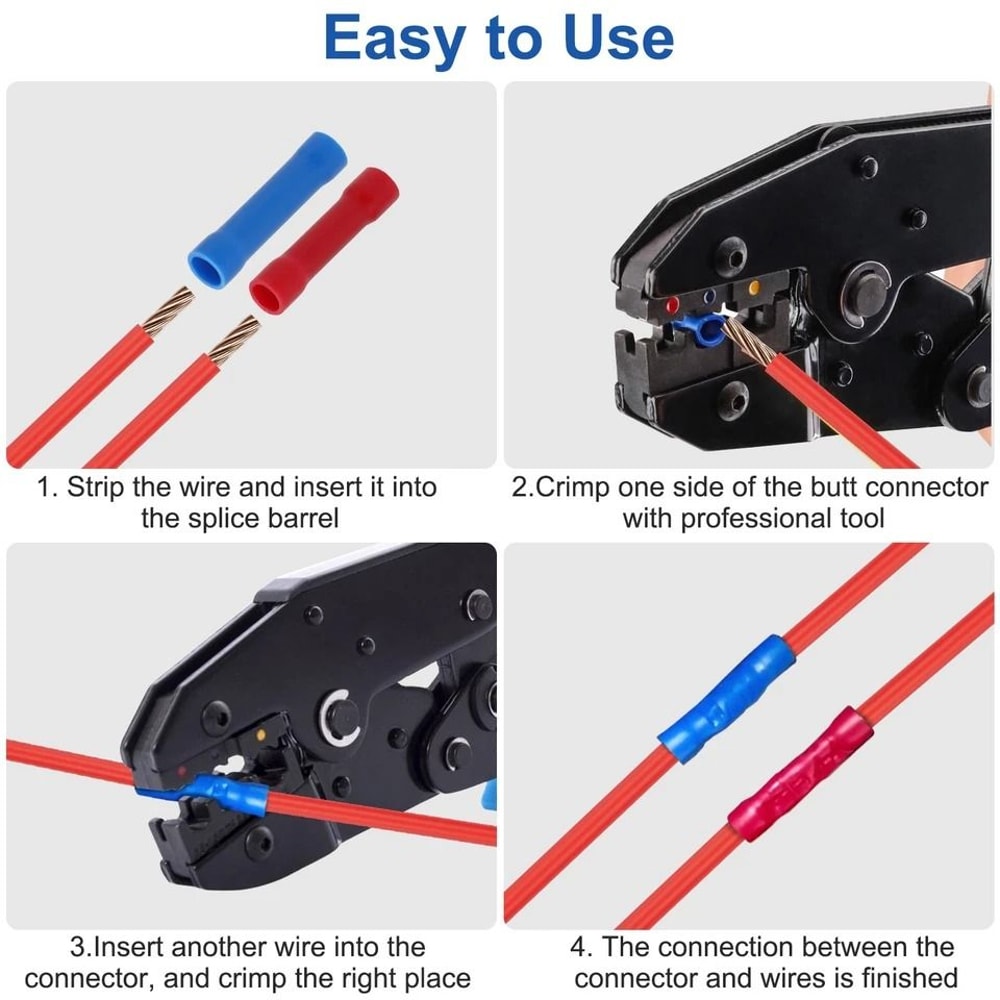 Easy to Use

1. Strip the wire and insert it into the splice barrel

2.Crimp one side of the butt connector with professional tool

3.Insert another wire into the connector, and crimp the right place

4. The connection between the connector and wires is finished