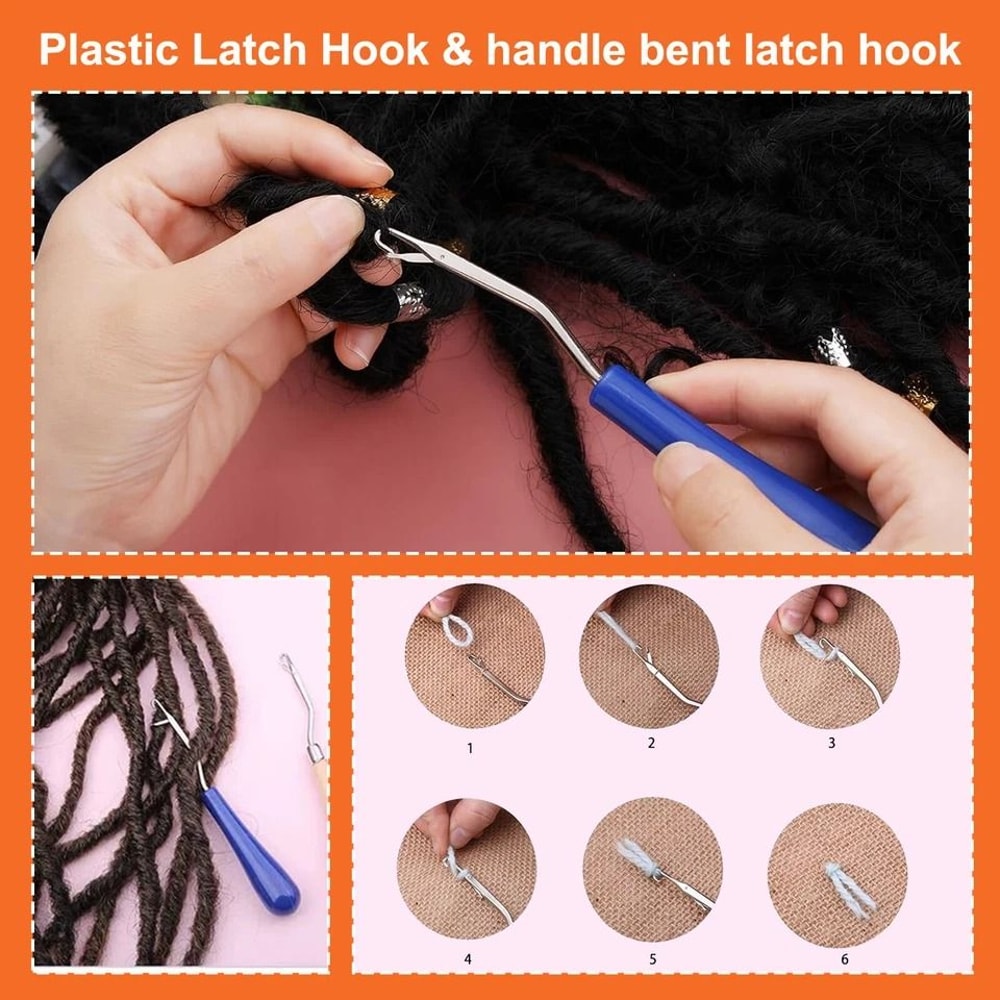 Plastic Latch Hook & handle bent latch hook

1

2

3

4

5

6