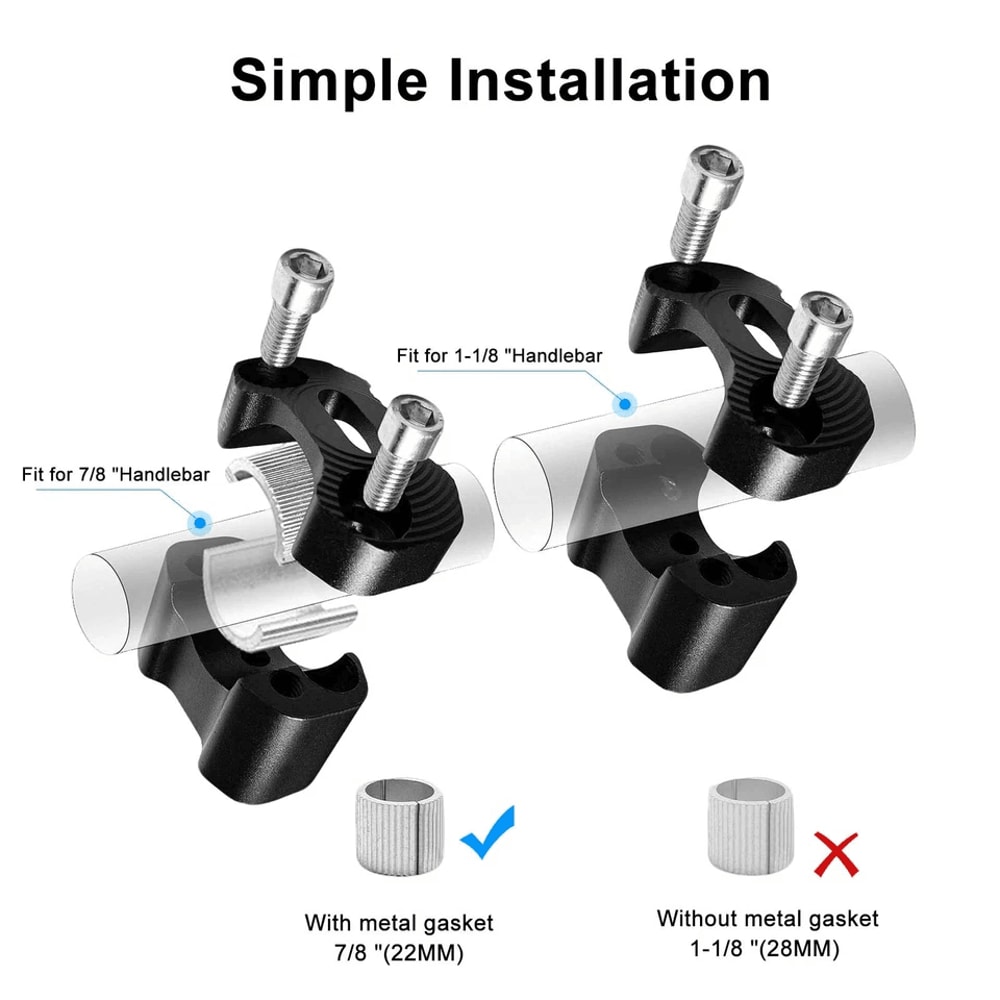 Simple Installation

Fit for 1-1/8 "Handlebar

Fit for 7/8 "Handlebar

With metal gasket
7/8 "(22MM)

Without metal gasket
1-1/8 "(28MM)