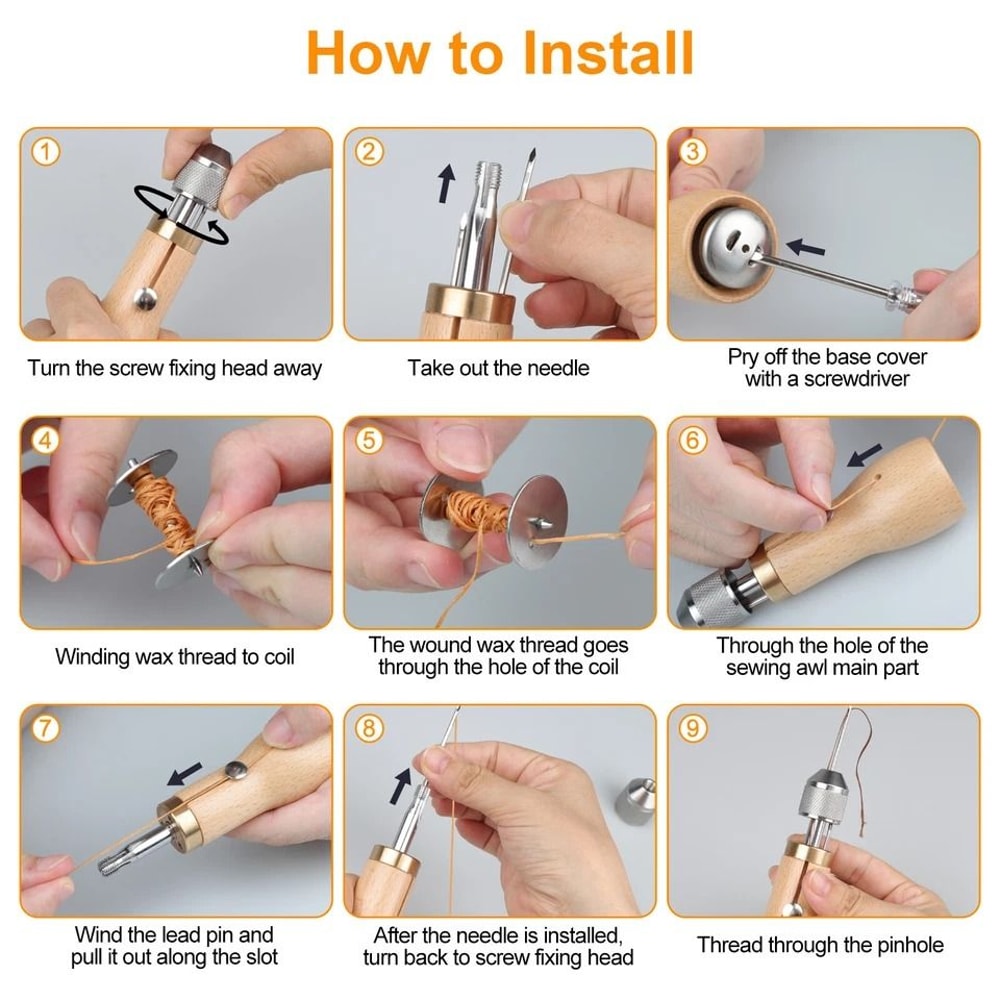 How to Install

①
Turn the screw fixing head away

②
Take out the needle

③
Pry off the base cover with a screwdriver

④
Winding wax thread to coil

⑤
The wound wax thread goes through the hole of the coil

⑥
Through the hole of the sewing awl main part

⑦
Wind the lead pin and pull it out along the slot

⑧
After the needle is installed, turn back to screw fixing head

⑨
Thread through the pinhole