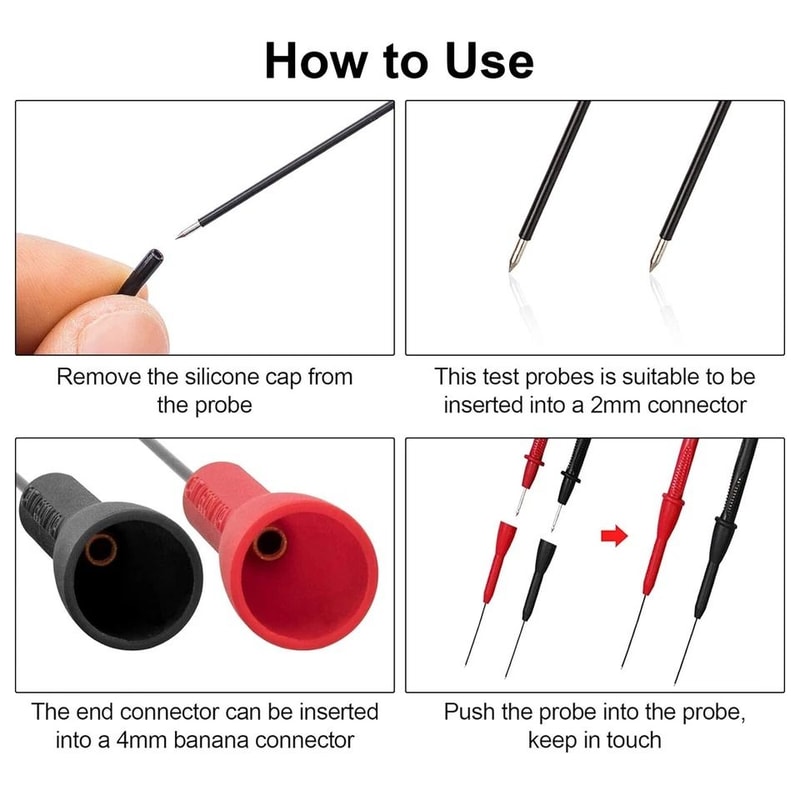 How to Use

Remove the silicone cap from the probe

This test probes is suitable to be inserted into a 2mm connector

The end connector can be inserted into a 4mm banana connector

Push the probe into the probe, keep in touch