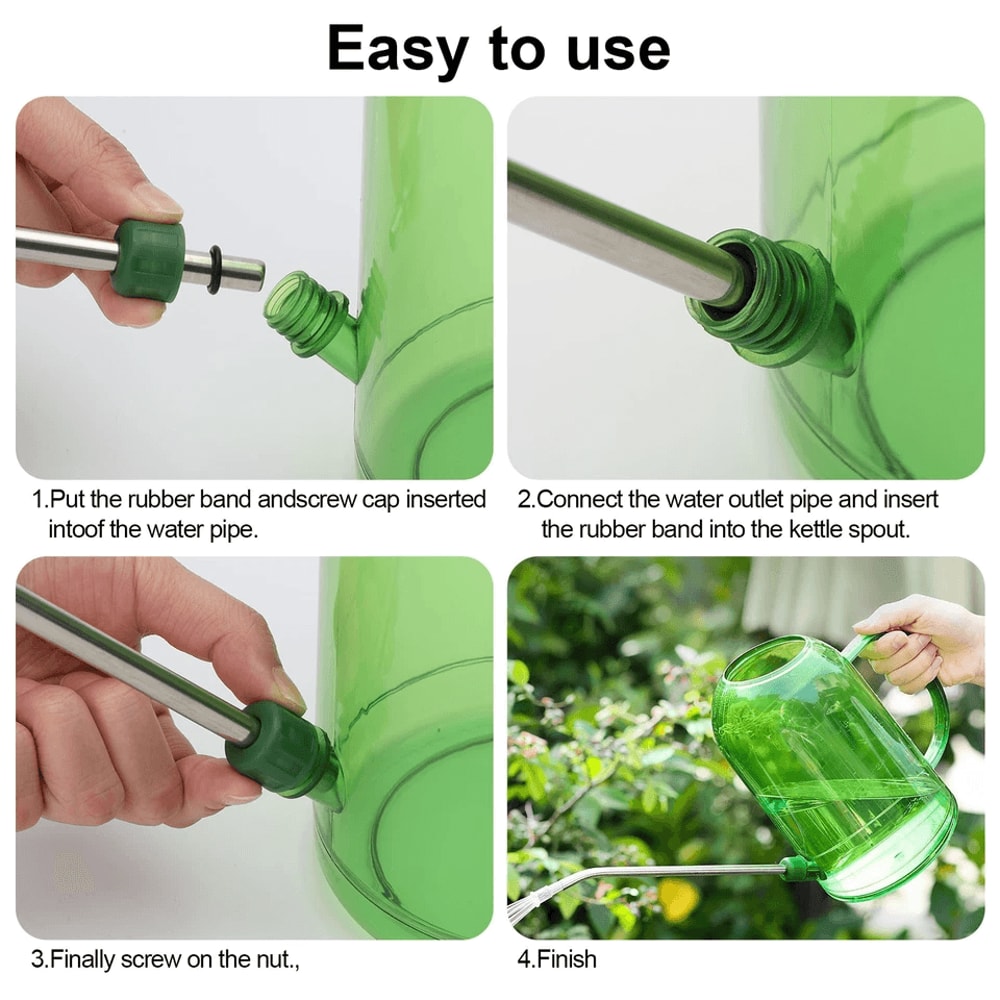 Easy to use

1.Put the rubber band andscrew cap inserted intoof the water pipe.

2.Connect the water outlet pipe and insert the rubber band into the kettle spout.

3.Finally screw on the nut.,

4.Finish