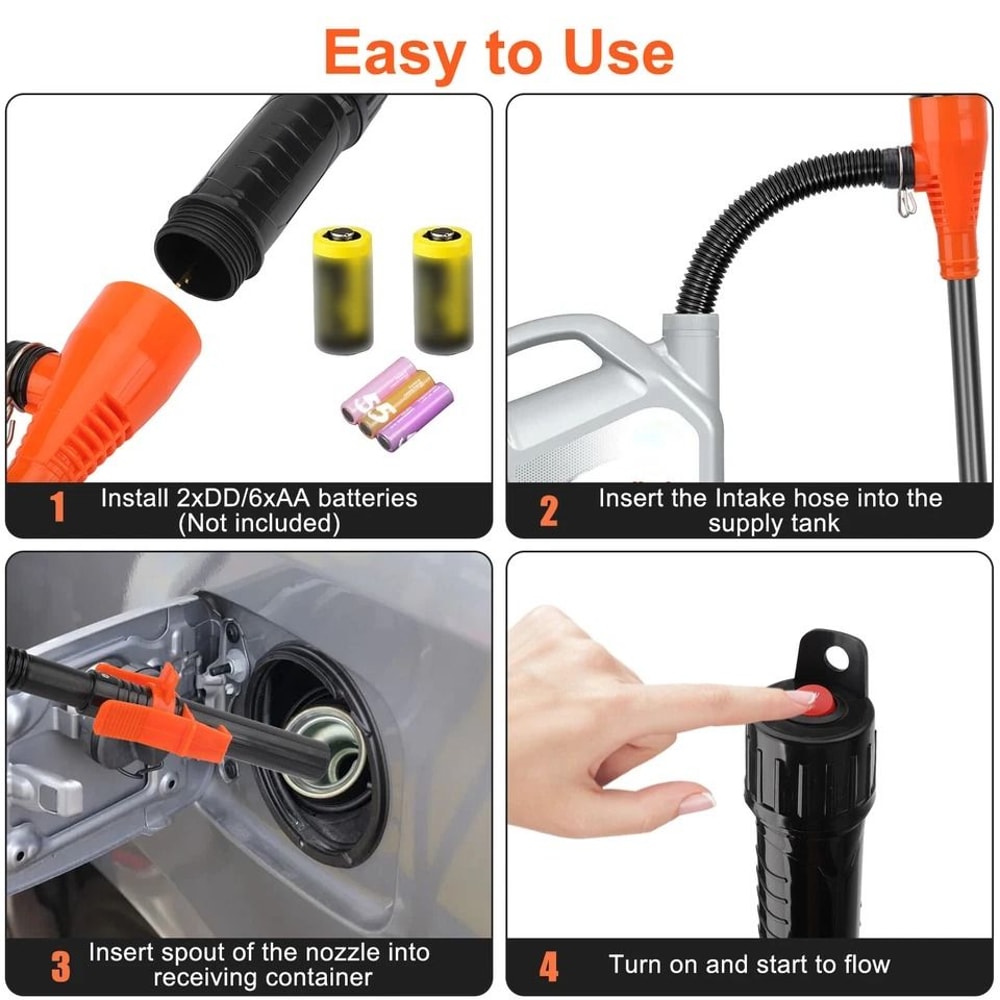 Easy to Use

1 Install 2xDD/6xAA batteries (Not included)

2 Insert the Intake hose into the supply tank

3 Insert spout of the nozzle into receiving container

4 Turn on and start to flow