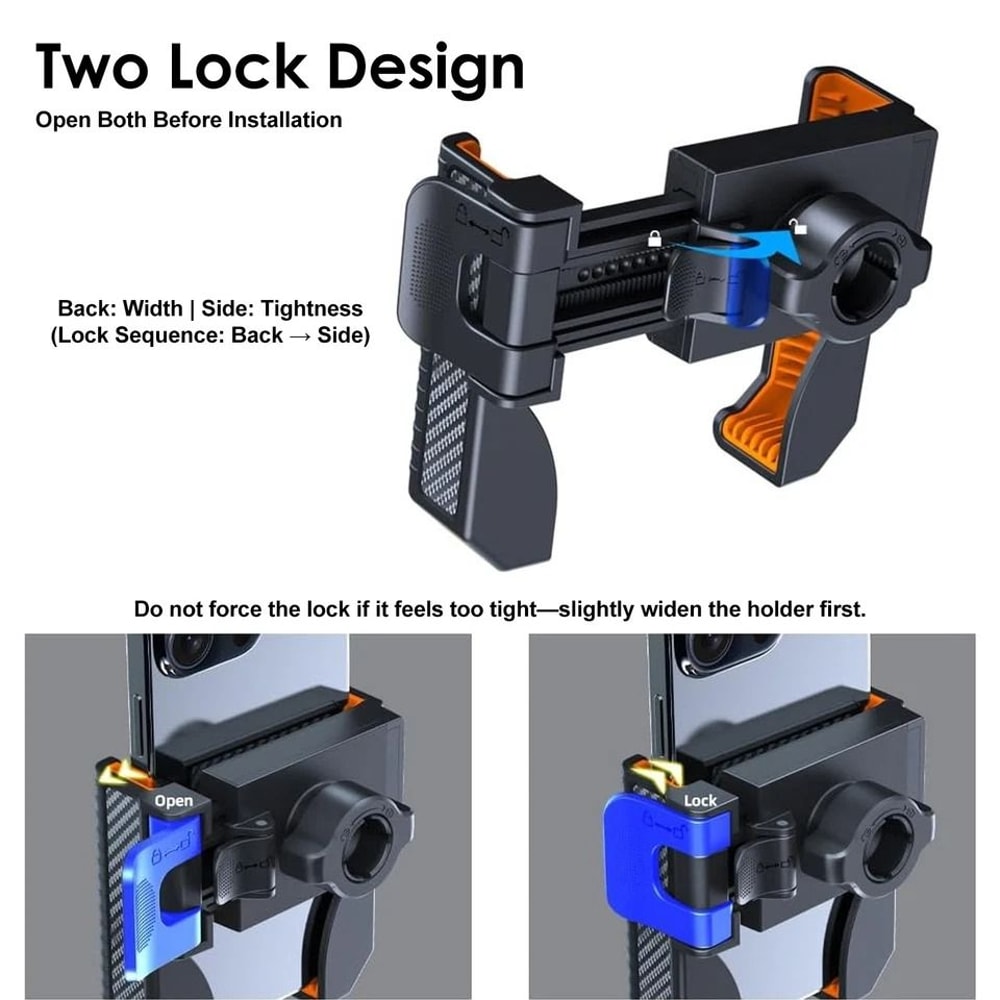 Two Lock Design
Open Both Before Installation

Back: Width | Side: Tightness
(Lock Sequence: Back → Side)

Do not force the lock if it feels too tight—slightly widen the holder first.

Open

Lock