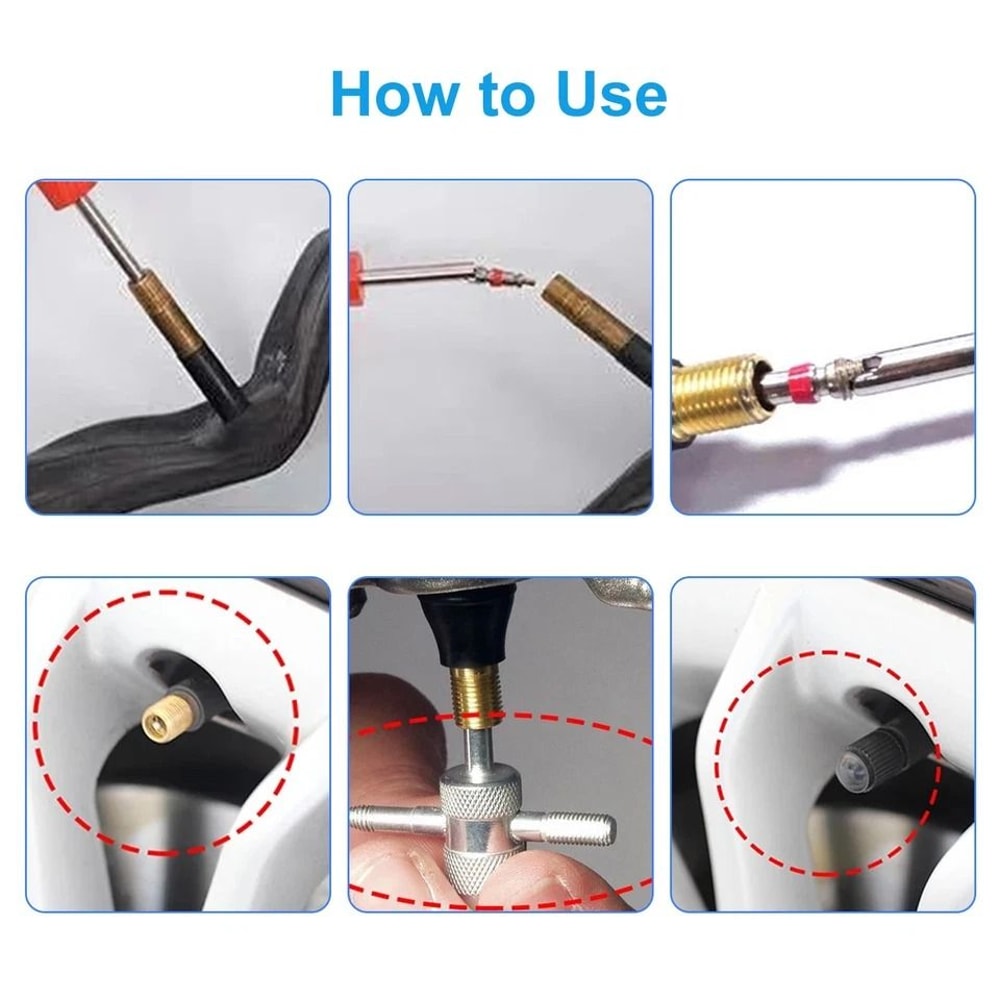 How to Use