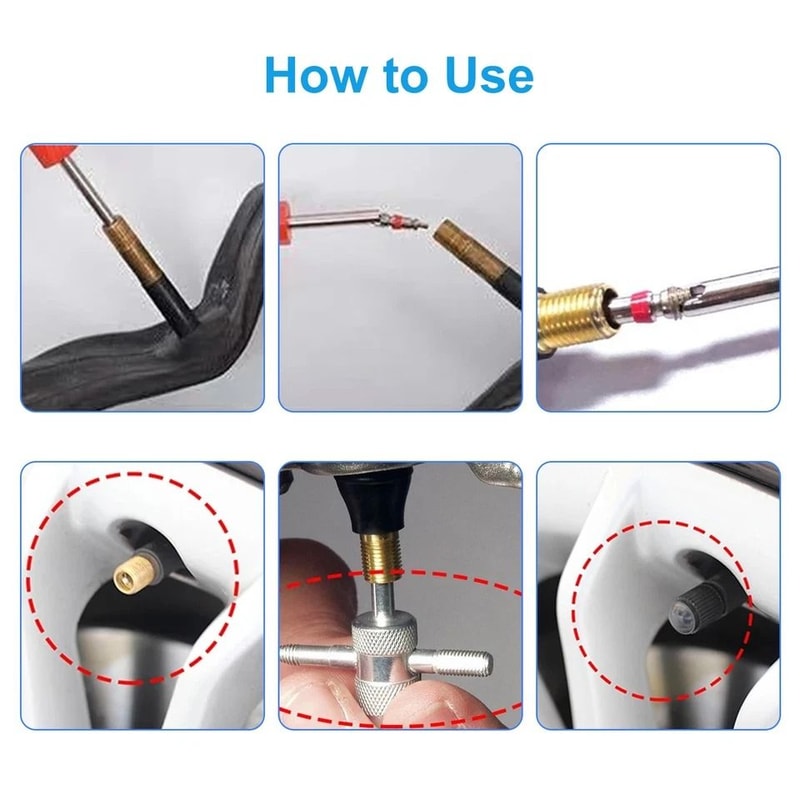 How to Use