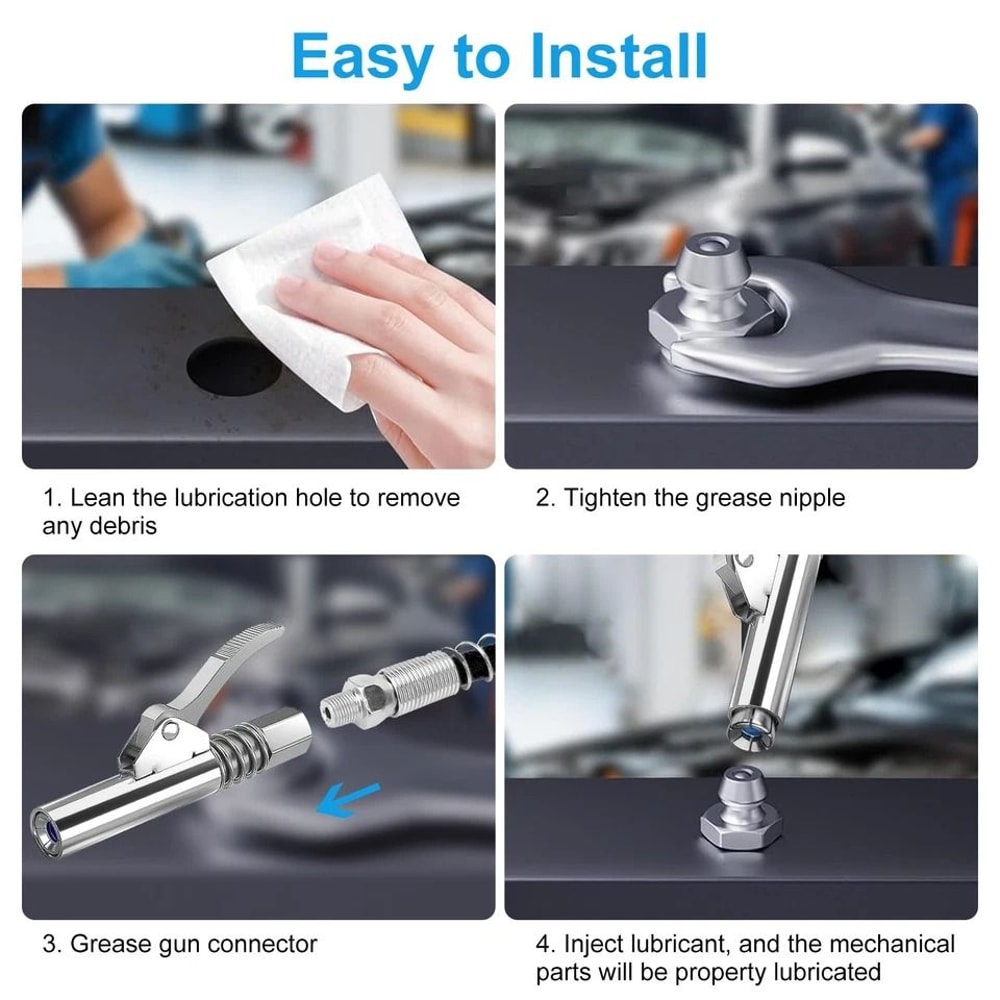 Easy to Install

1. Lean the lubrication hole to remove any debris

2. Tighten the grease nipple

3. Grease gun connector

4. Inject lubricant, and the mechanical parts will be property lubricated