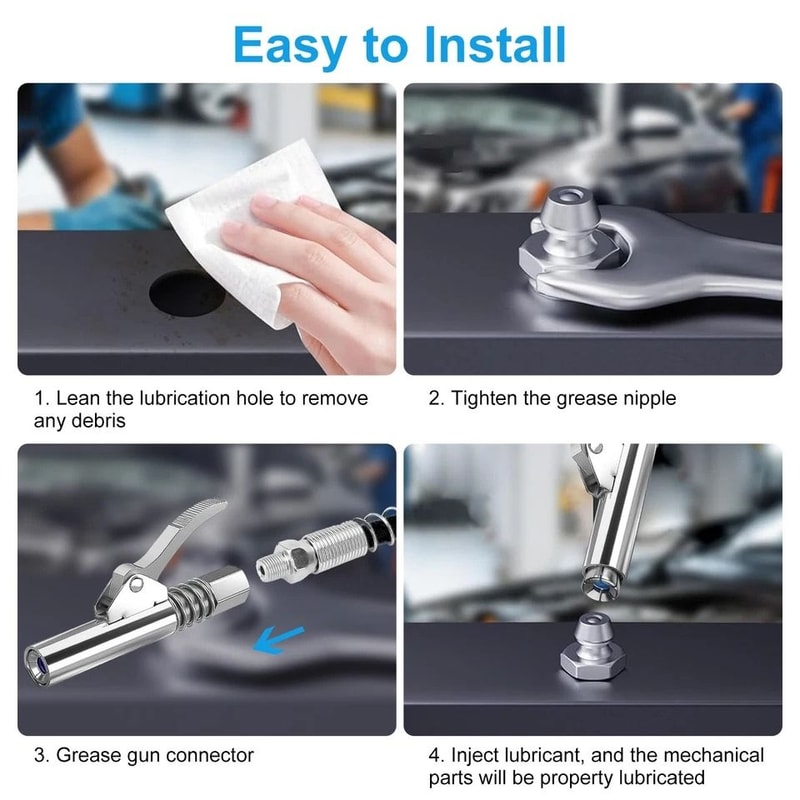 Easy to Install

1. Lean the lubrication hole to remove any debris

2. Tighten the grease nipple

3. Grease gun connector

4. Inject lubricant, and the mechanical parts will be property lubricated