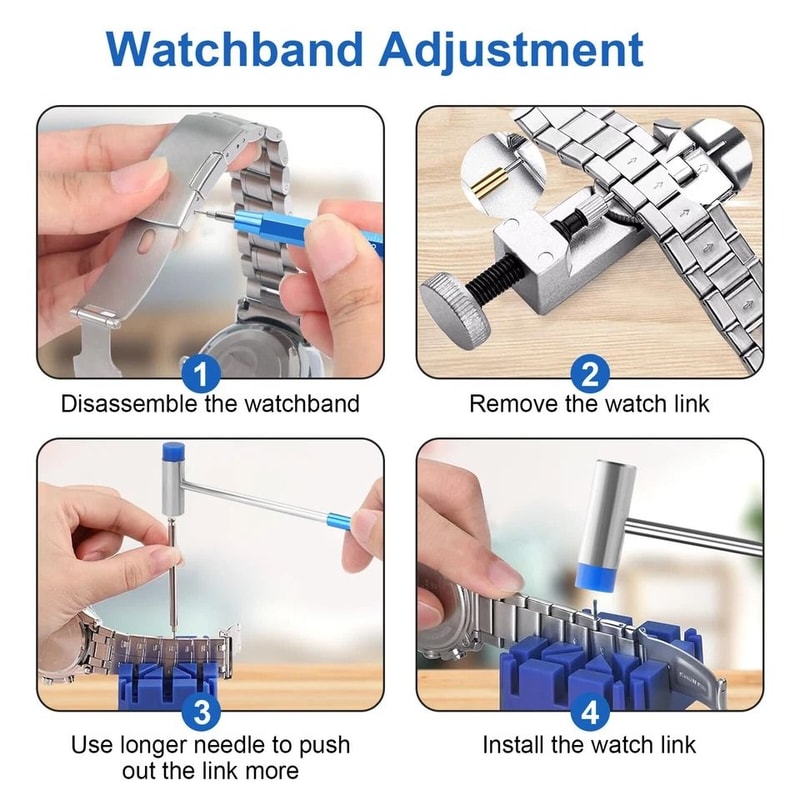 Watchband Adjustment

1
Disassemble the watchband

2
Remove the watch link

3
Use longer needle to push out the link more

4
Install the watch link