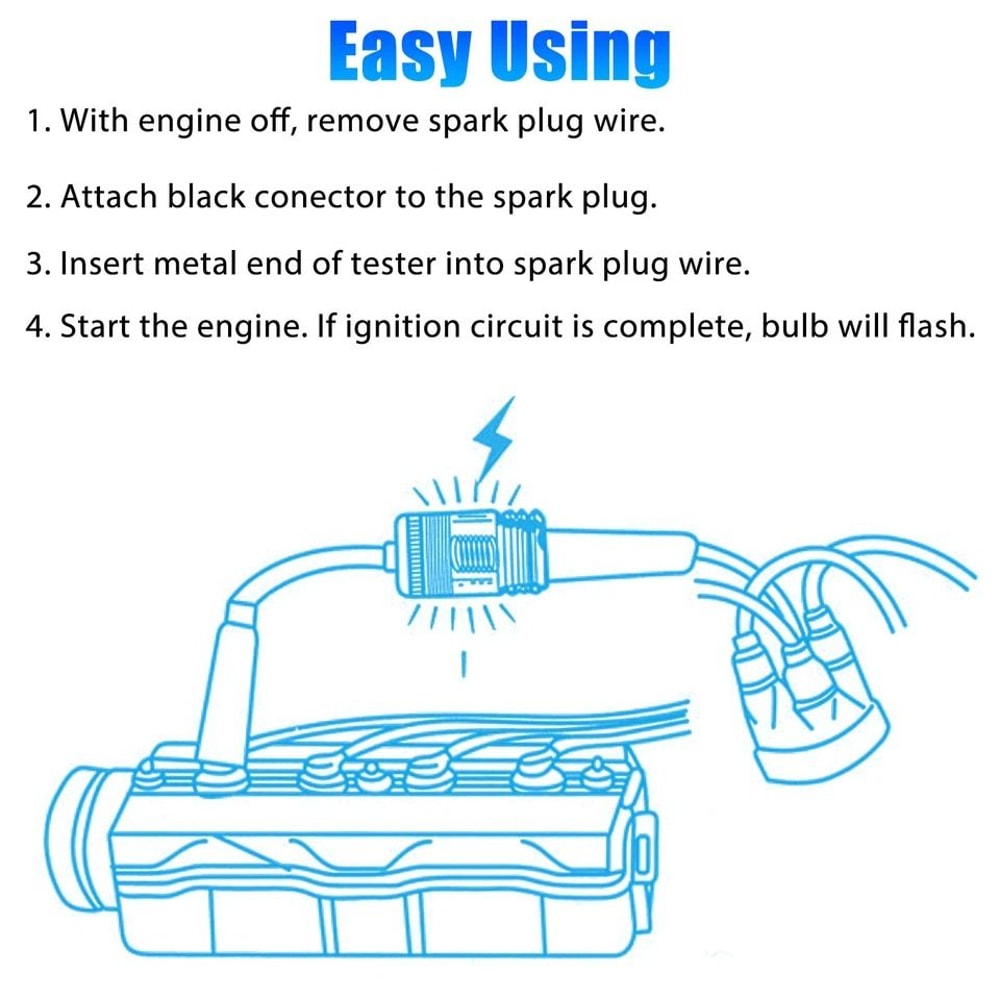 Easy Using

1. With engine off, remove spark plug wire.

2. Attach black conector to the spark plug.

3. Insert metal end of tester into spark plug wire.

4. Start the engine. If ignition circuit is complete, bulb will flash.