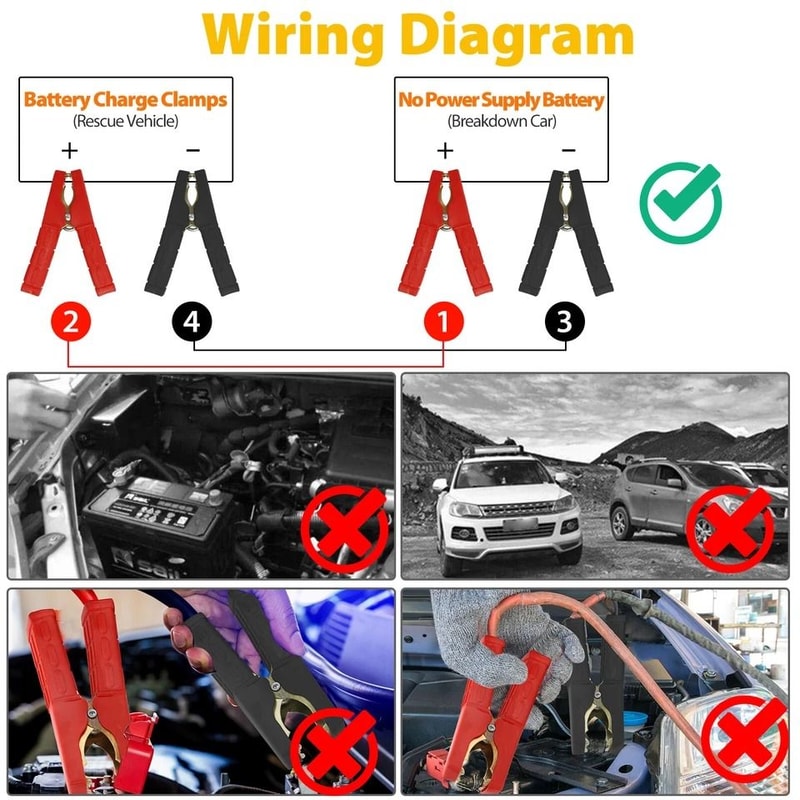 Wiring Diagram

Battery Charge Clamps
(Rescue Vehicle)
+ −

No Power Supply Battery
(Breakdown Car)
+ −

2 4 1 3