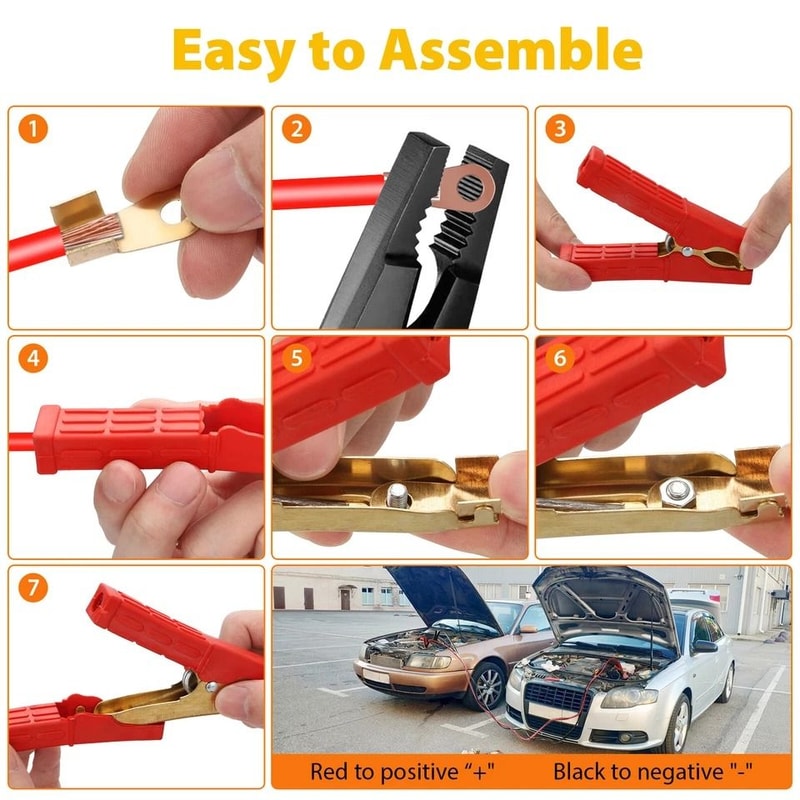 Easy to Assemble

1

2

3

4

5

6

7

Red to positive “+”

Black to negative "-"