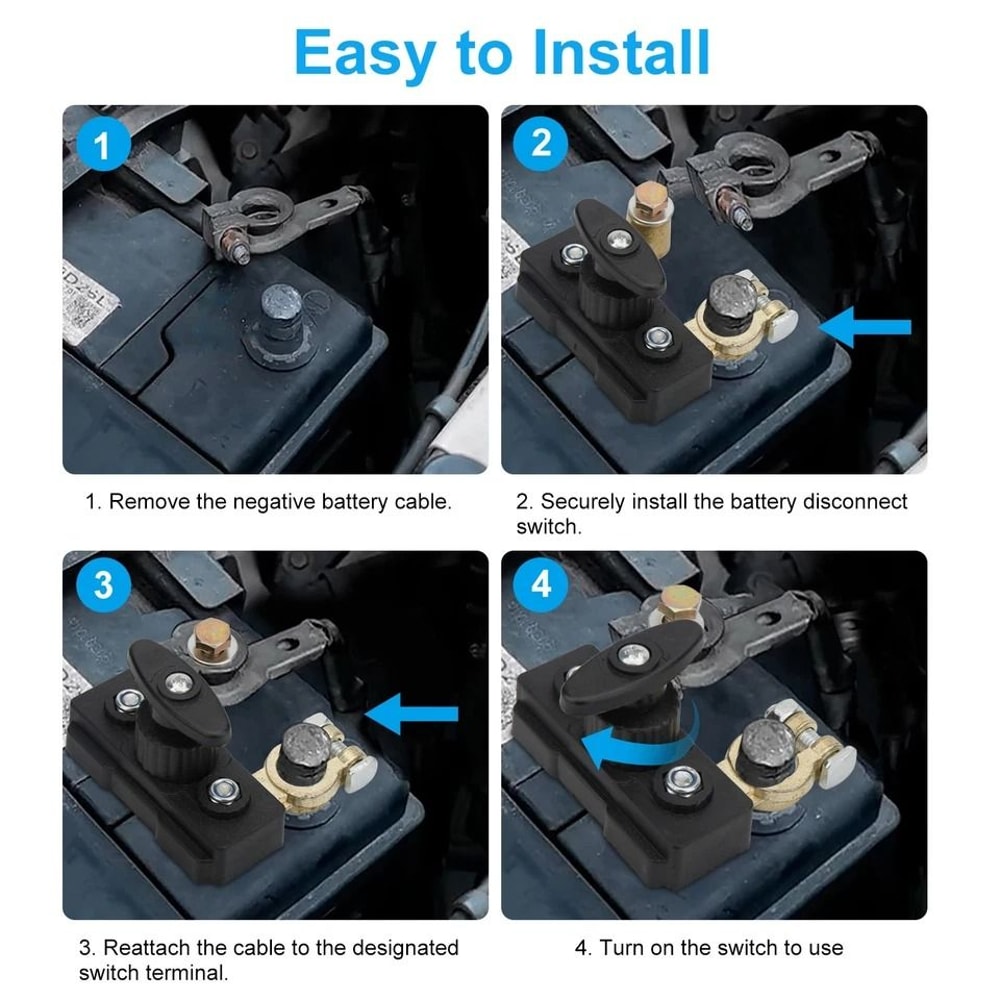 Easy to Install

1

2

1. Remove the negative battery cable.

2. Securely install the battery disconnect switch.

3

4

3. Reattach the cable to the designated switch terminal.

4. Turn on the switch to use