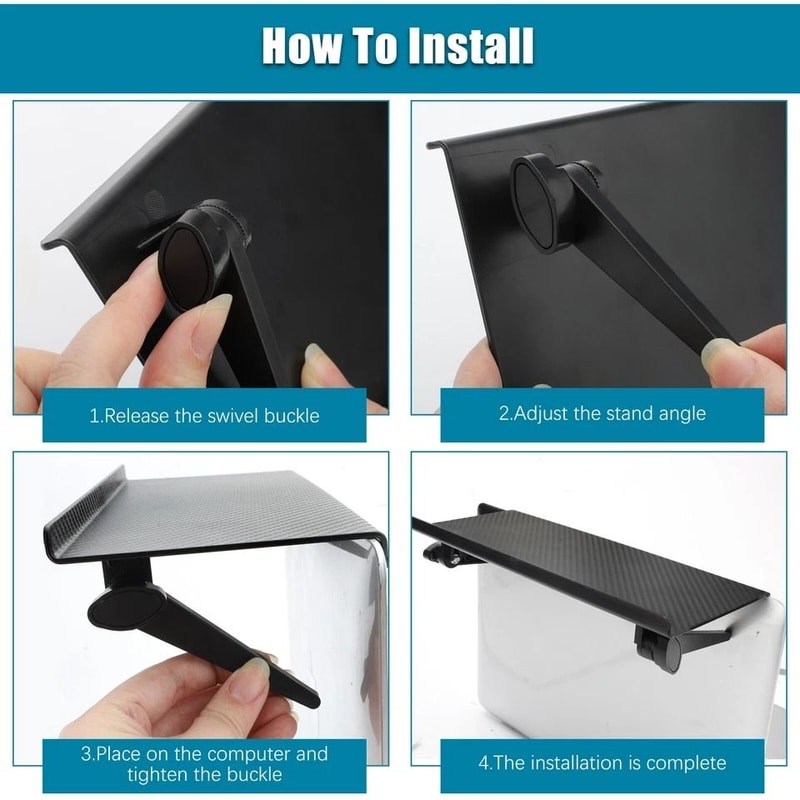 How To Install

1.Release the swivel buckle

2.Adjust the stand angle

3.Place on the computer and tighten the buckle

4.The installation is complete