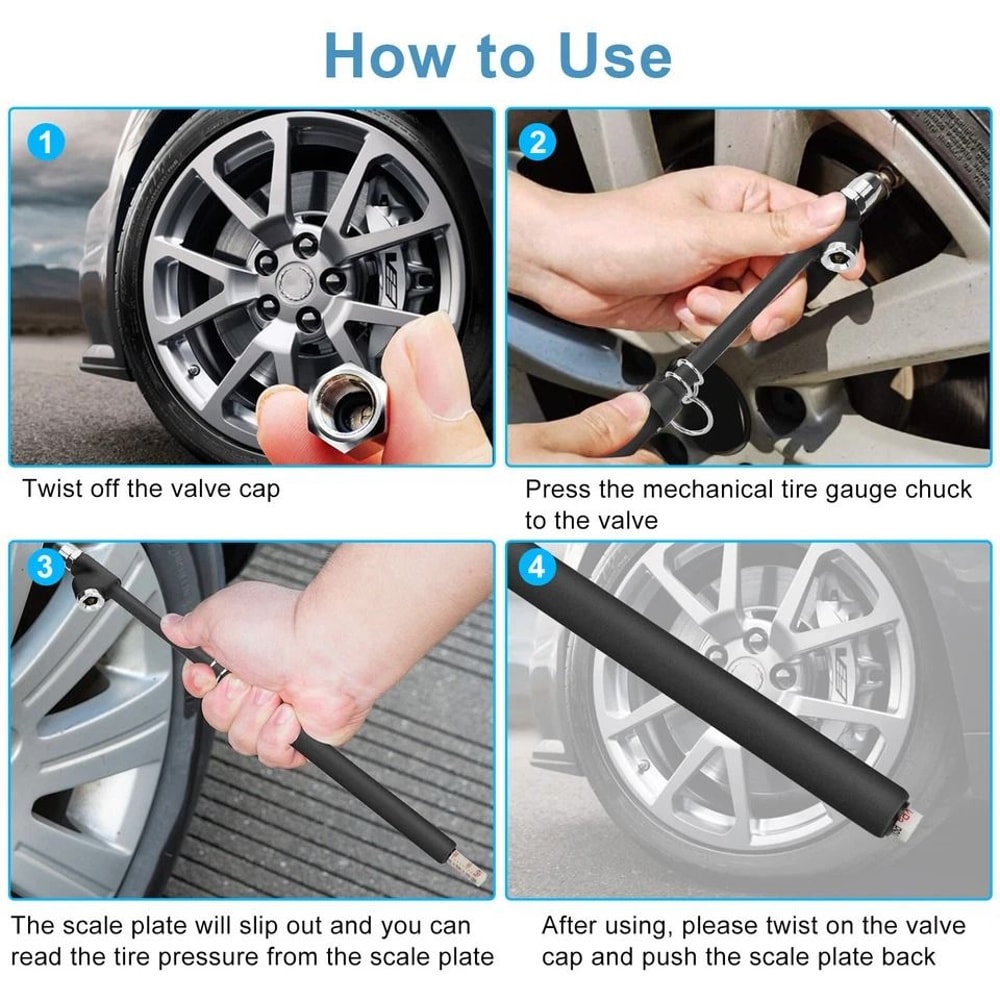 How to Use

1

Twist off the valve cap

2

Press the mechanical tire gauge chuck to the valve

3

The scale plate will slip out and you can read the tire pressure from the scale plate

4

After using, please twist on the valve cap and push the scale plate back